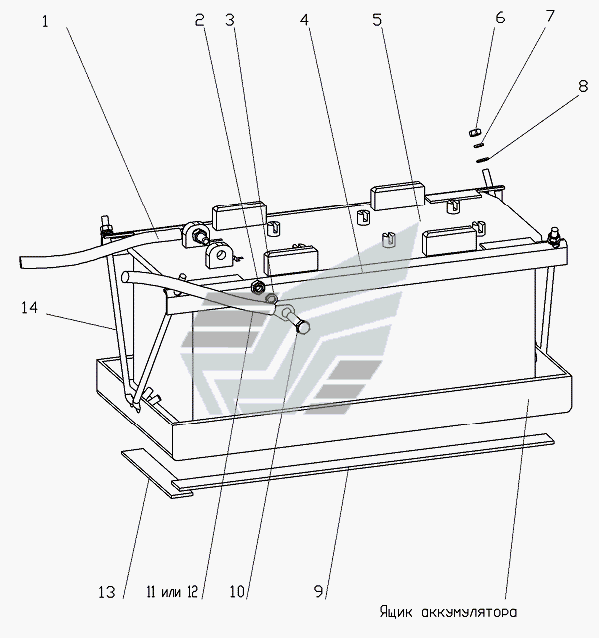 1
2
3
4
5
6
7
8
14
13
11 или 12
10
9
Ящик аккумулятора