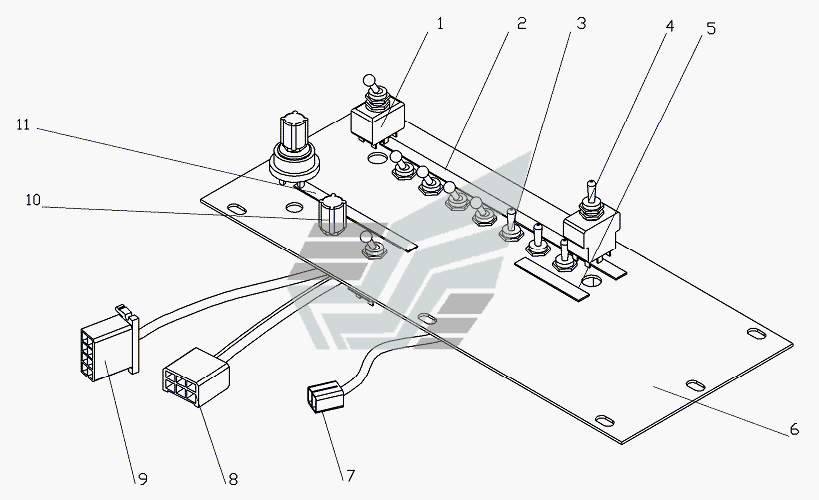 1
2
3
4
5
11
10
9
8
7
6