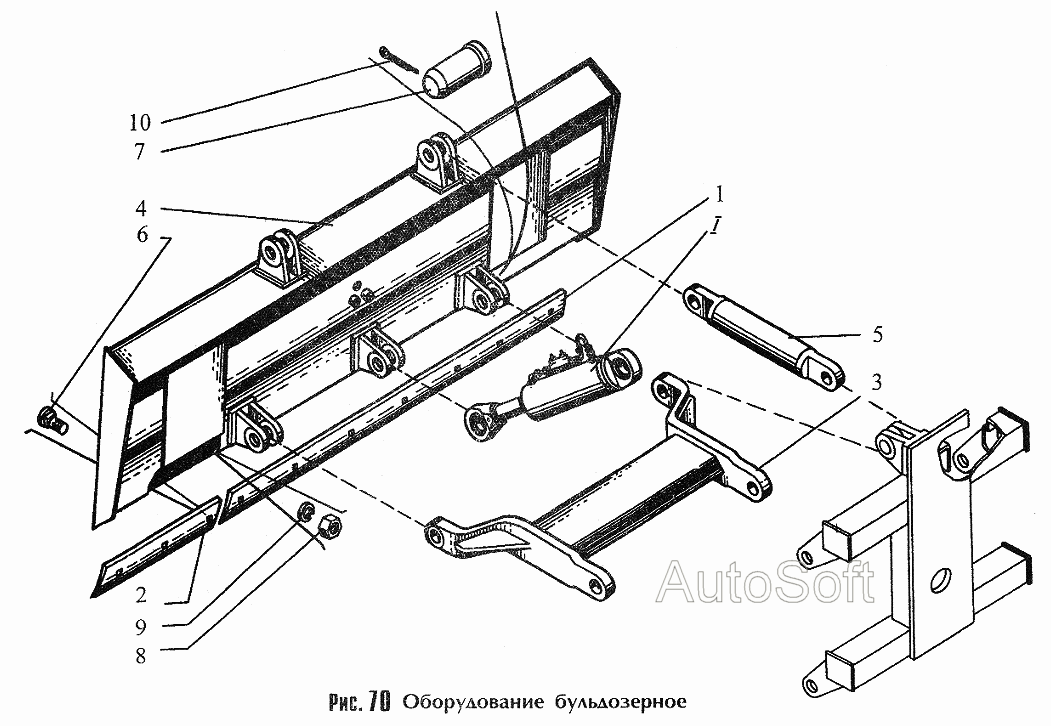 10
7
4
6
1
I
5
3
2
9
8
AutoSoft

Рис. 70 Оборудование бульдозерное