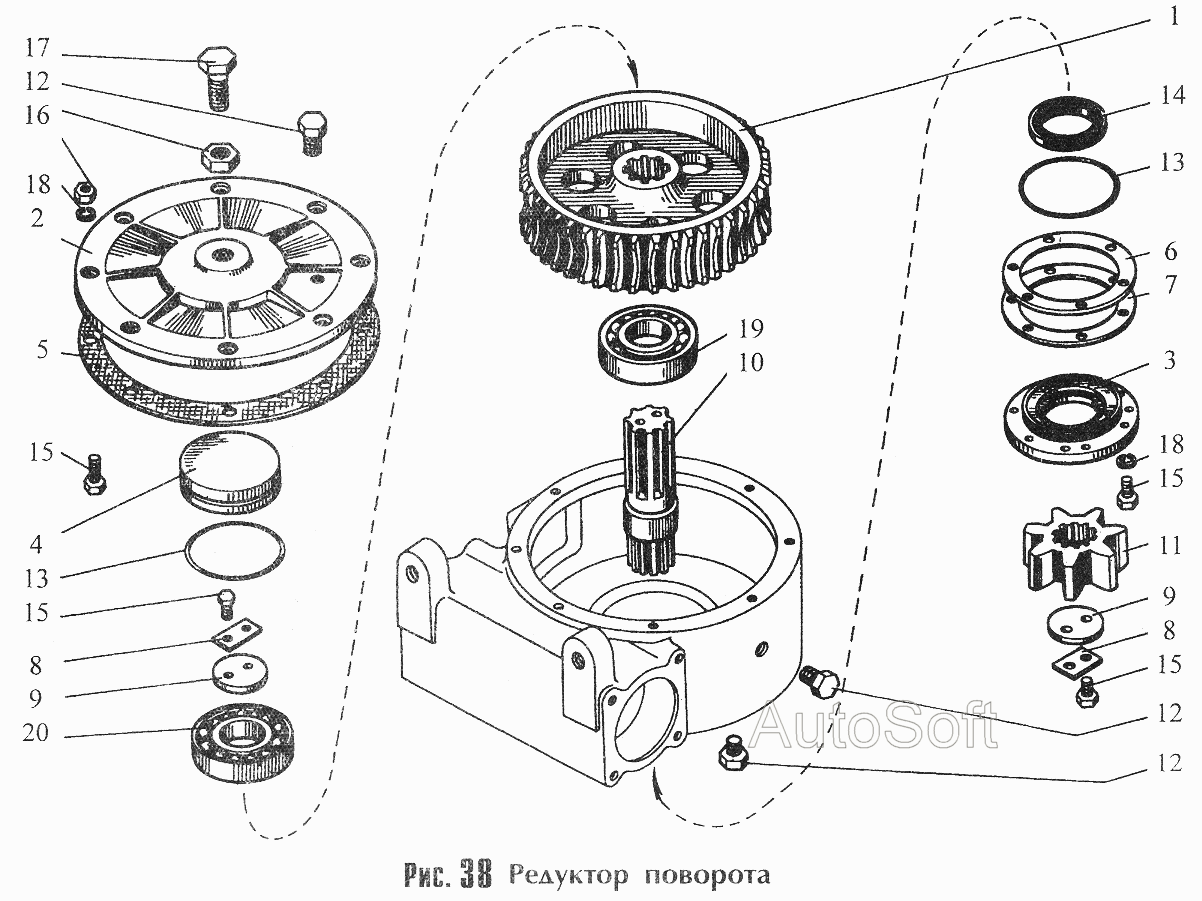 17
12
16
18
2
5
15
4
13
15
8
9
20
1
19
10
14
13
6
7
3
18
15
11
9
8
15
12
12
AutoSoft

Рис. 38 Редуктор поворота