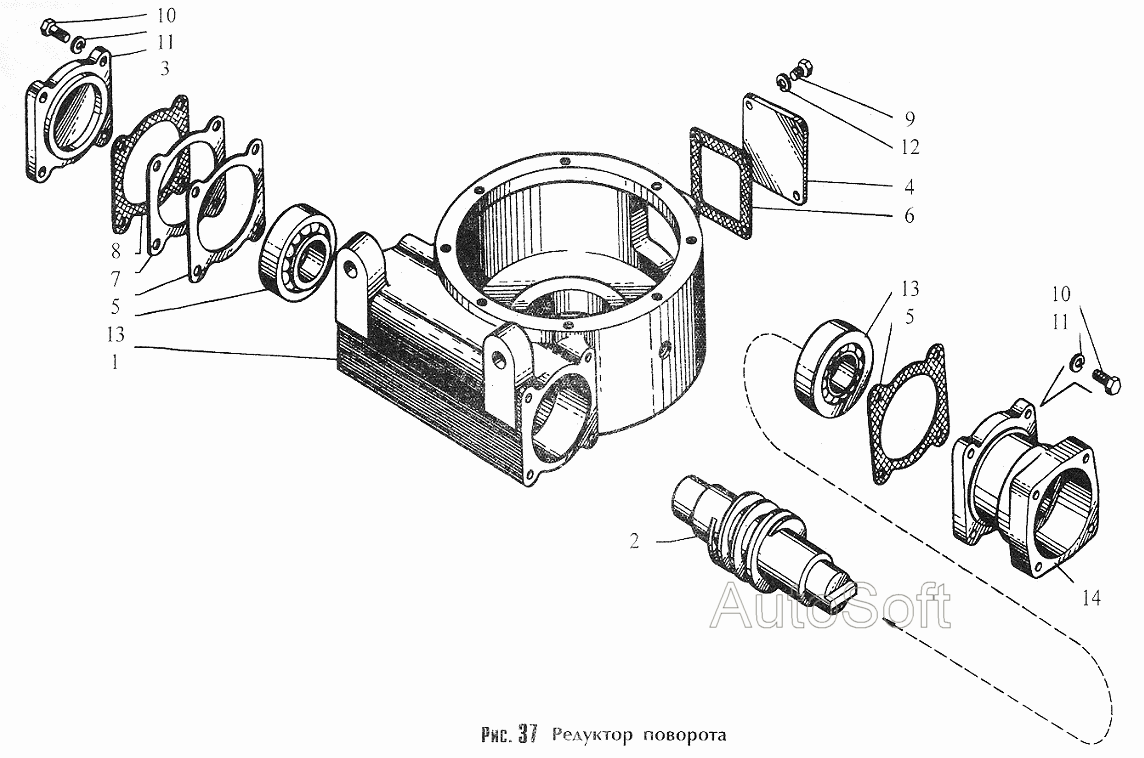 10
11
3
8
7
5
13
1
9
12
4
6
13
5
10
11
2
14
AutoSoft

Рис. 37 Редуктор поворота