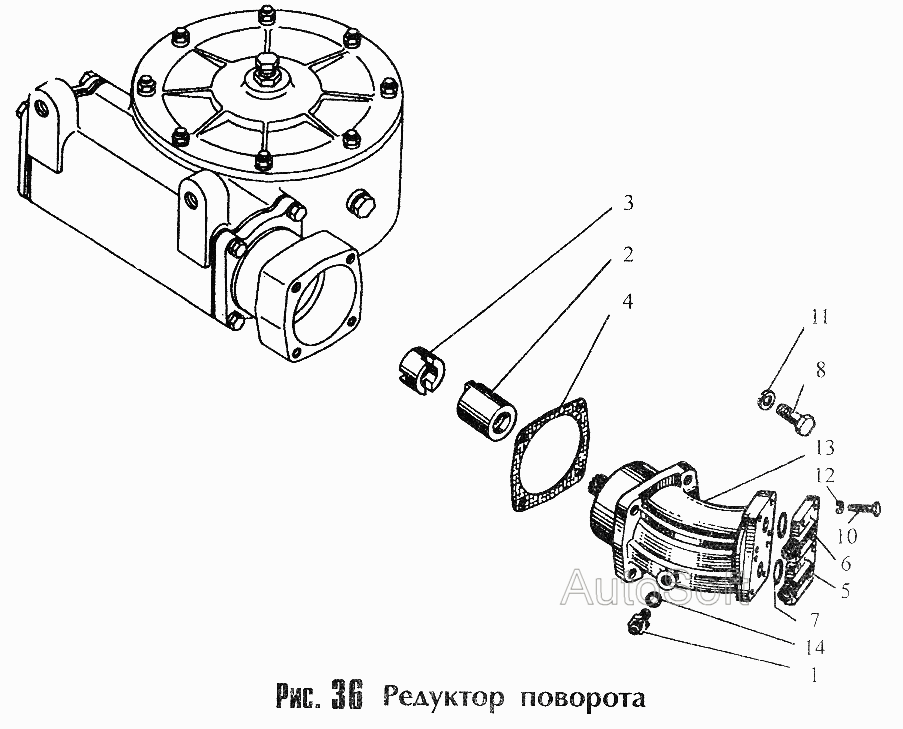 3
2
4
11
8
13
12
10
6
5
7
14
1
AutoSoft

Рис. 36 Редуктор поворота