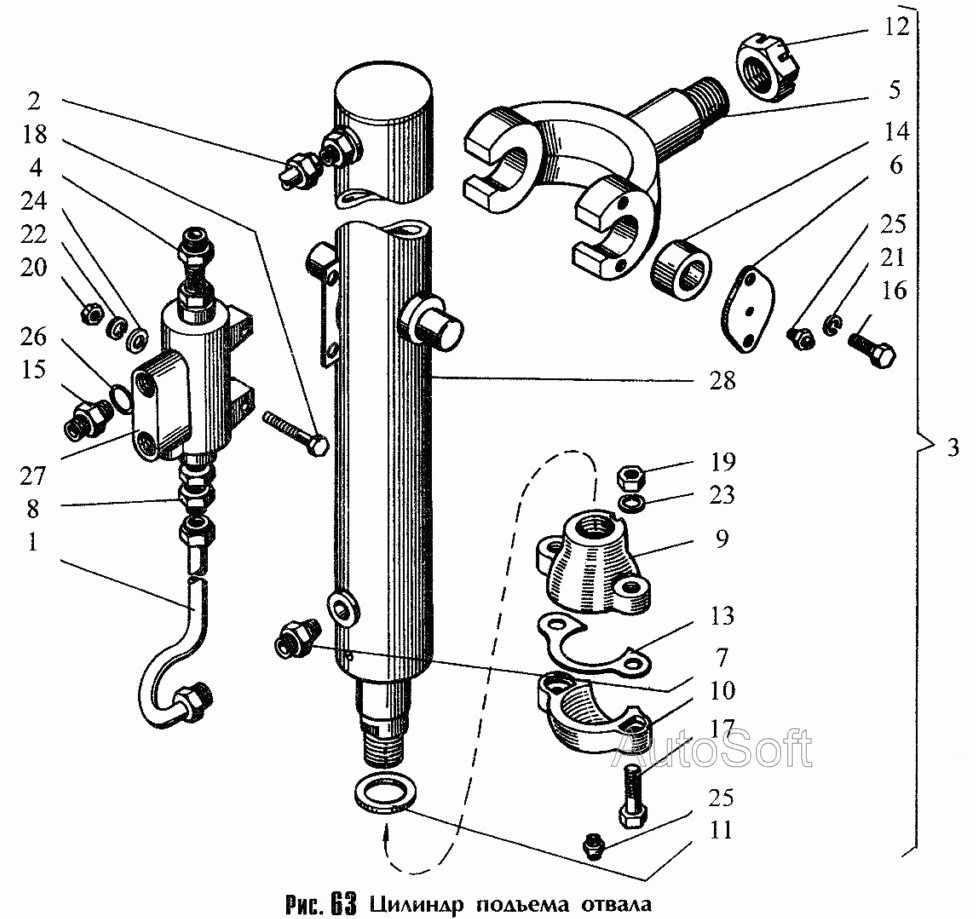 2
18
4
24
22
20
26
15
27
8
1

12
5
14
6
25
21
16
28
3
19
23
9
13
7
10
17
25
11

AutoSoft

Рис. 63 Цилиндр подъема отвала