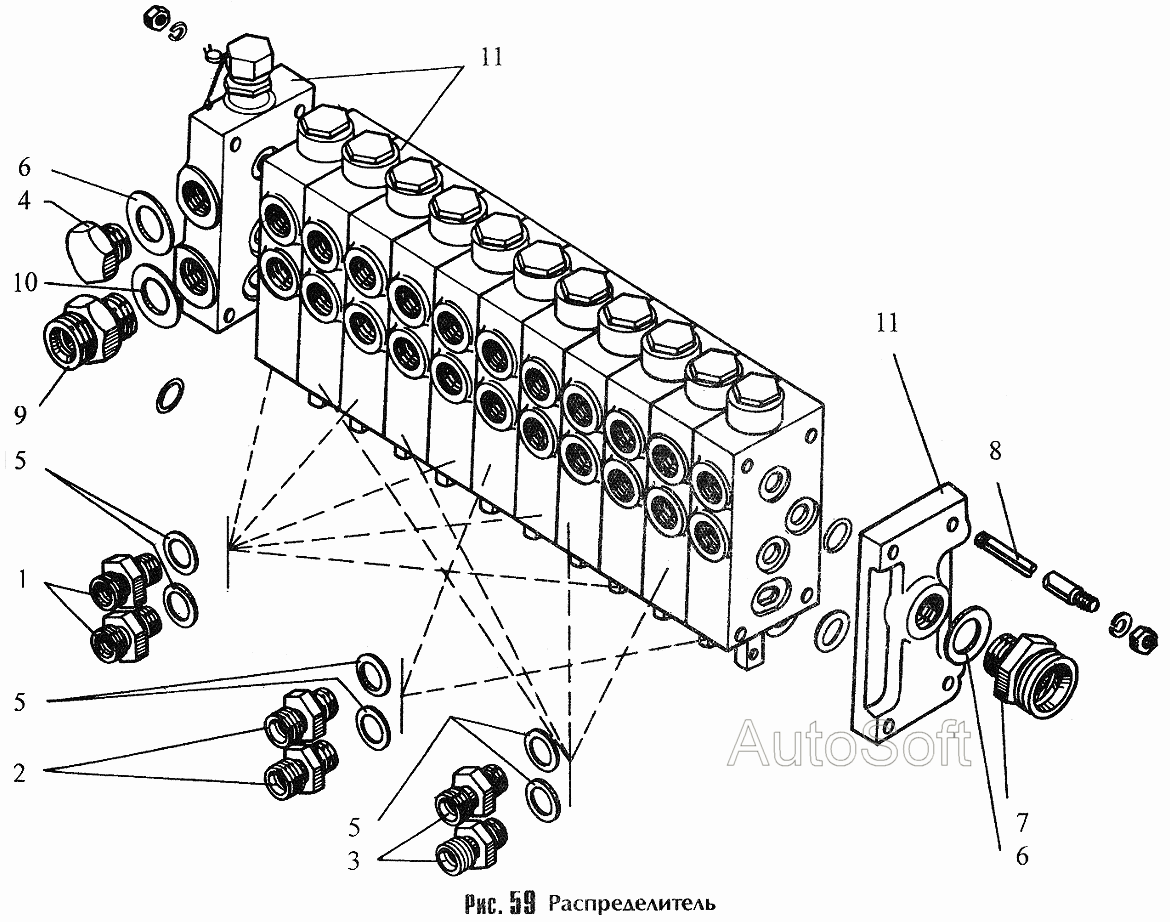 11
6
4
10
9
5
1
5
2
5
3
11
8
7
6
AutoSoft
Рис. 59 Распределитель