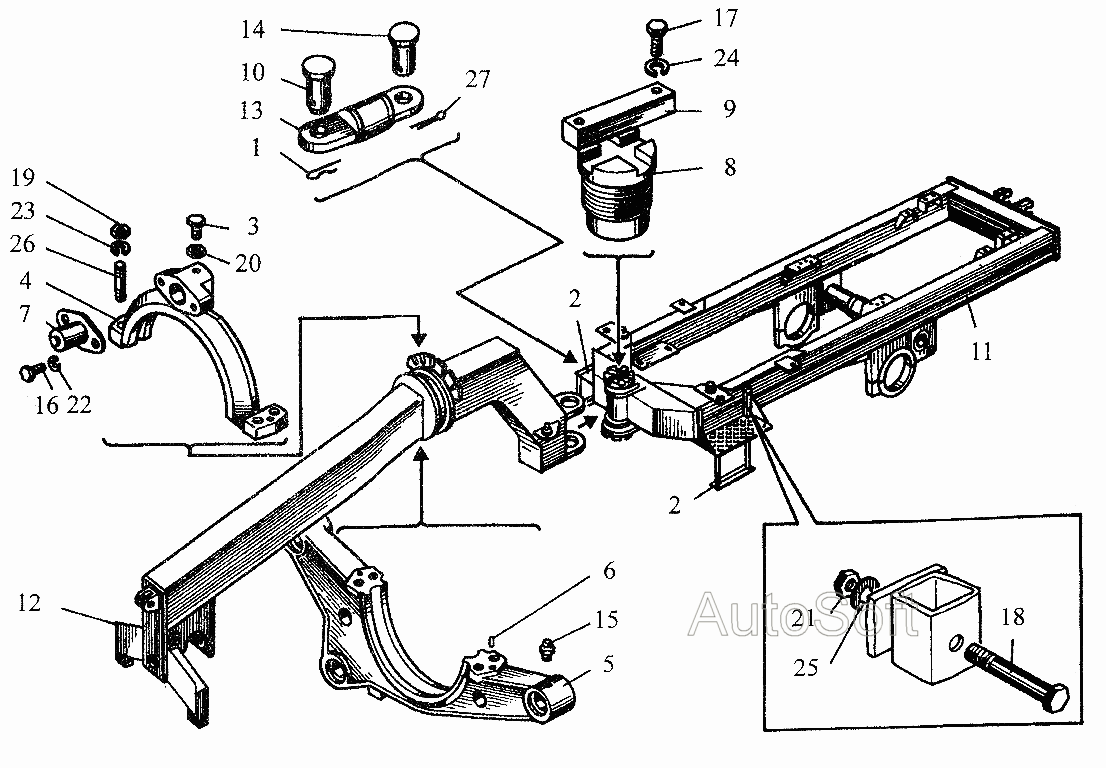 14
10
13
1
27
17
24
9
8
19
23
26
4
7
16
22
3
20
2
11
2
12
6
15
5
21
25
18
AutoSoft