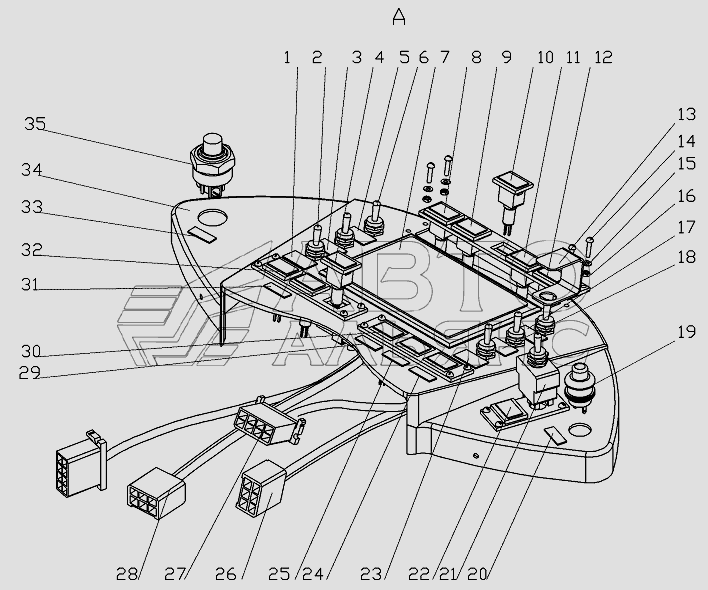 А

1 2 3 4 5 6 7 8 9 10 11 12

13
14
15
16
17
18

19

35

34

33

32

31

30

29

28 27 26 25 24 23 22 21 20

АВТО АЛЬЯНС