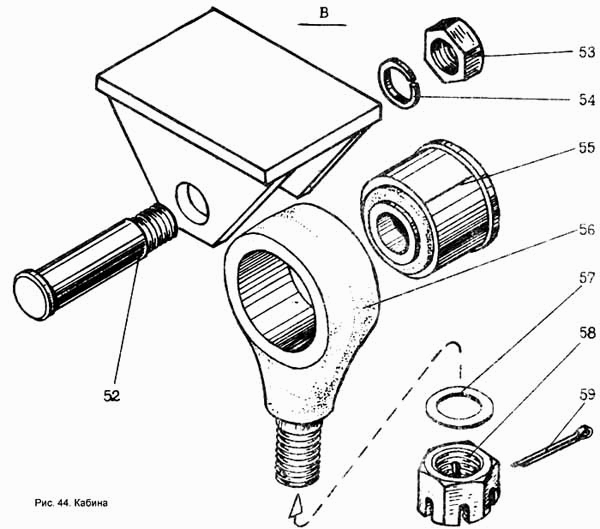 В

53

54

55

56

57

58

59

52

Рис. 44. Кабина