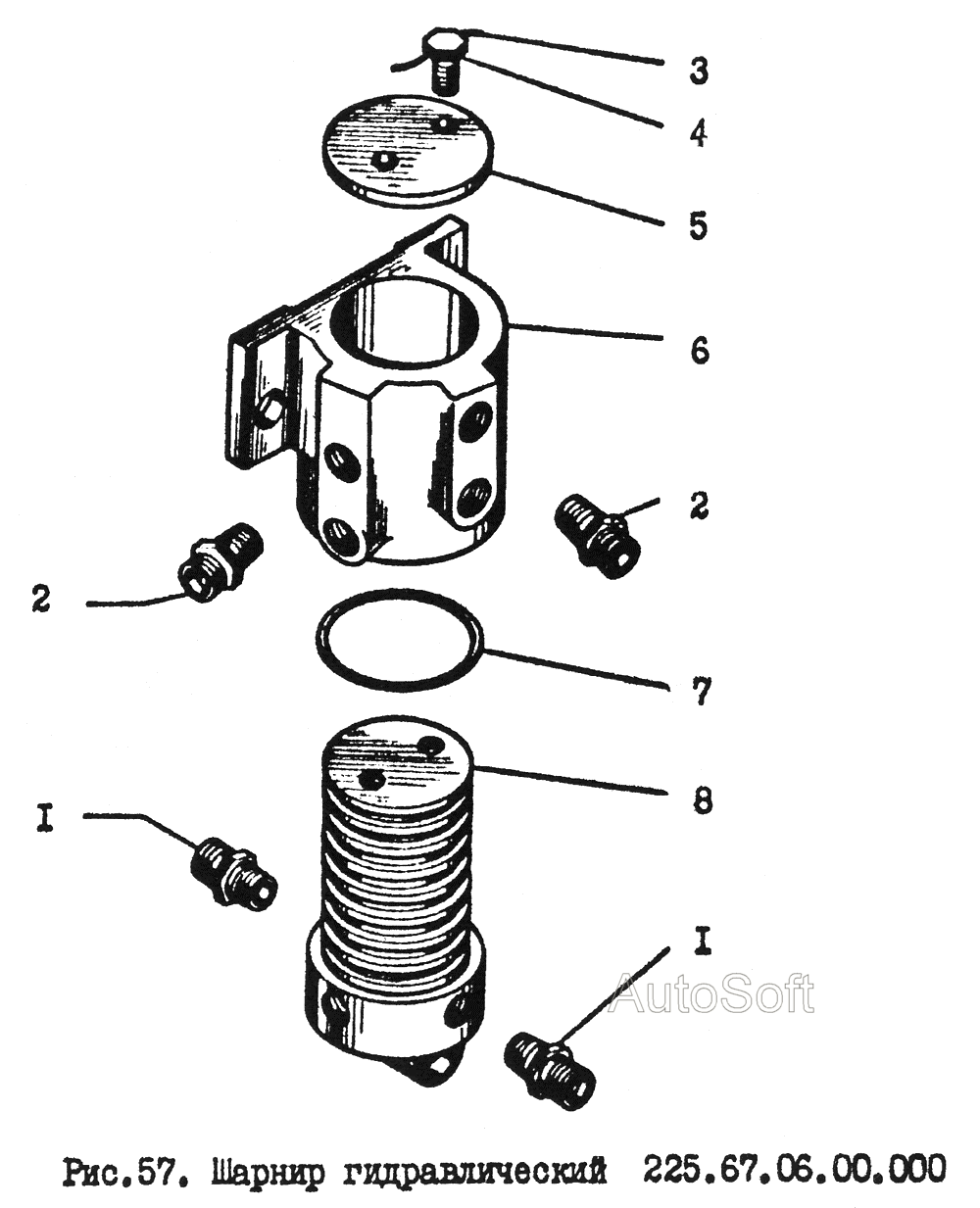 3
4
5
6
2
2
7
8
I
I
AutoSoft

Рис.57. Шарнир гидравлический 225.67.06.00.000