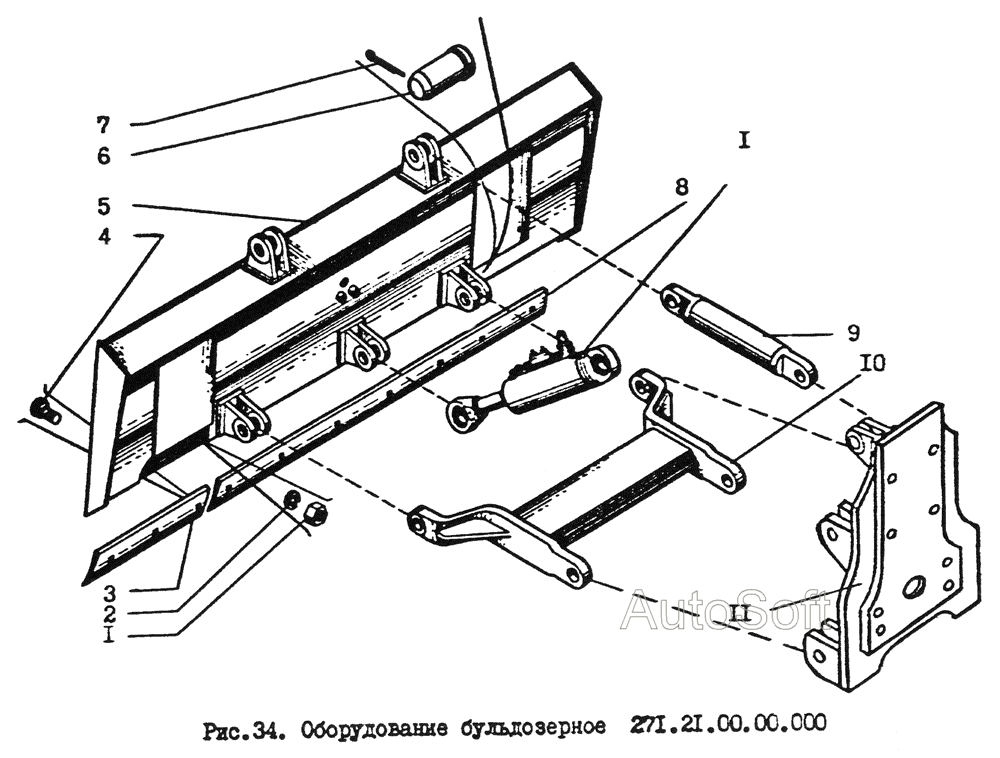 7
6
5
4
I
8
9
I0
3
2
I
II
AutoSoft

Рис.34. Оборудование бульдозерное 27I.2I.00.00.000