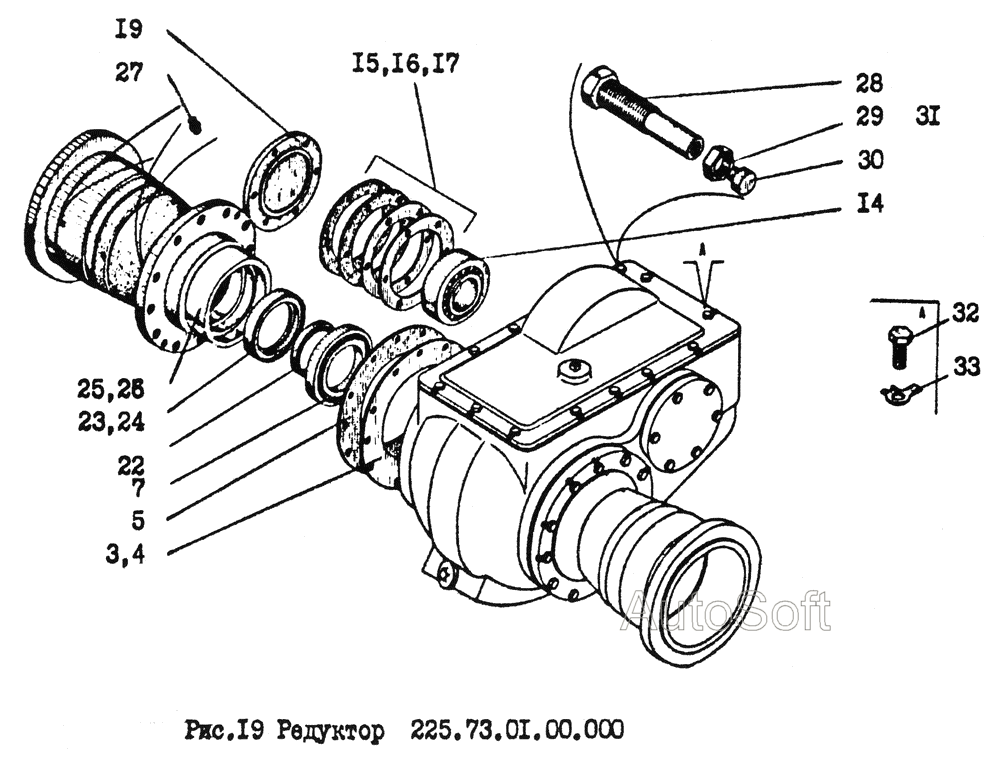 I9
27
I5,I6,I7
28
29 3I
30
I4
A
A
32
33
25,26
23,24
22
7
5
3,4
AutoSoft
Рис.I9 Редуктор 225.73.0I.00.000