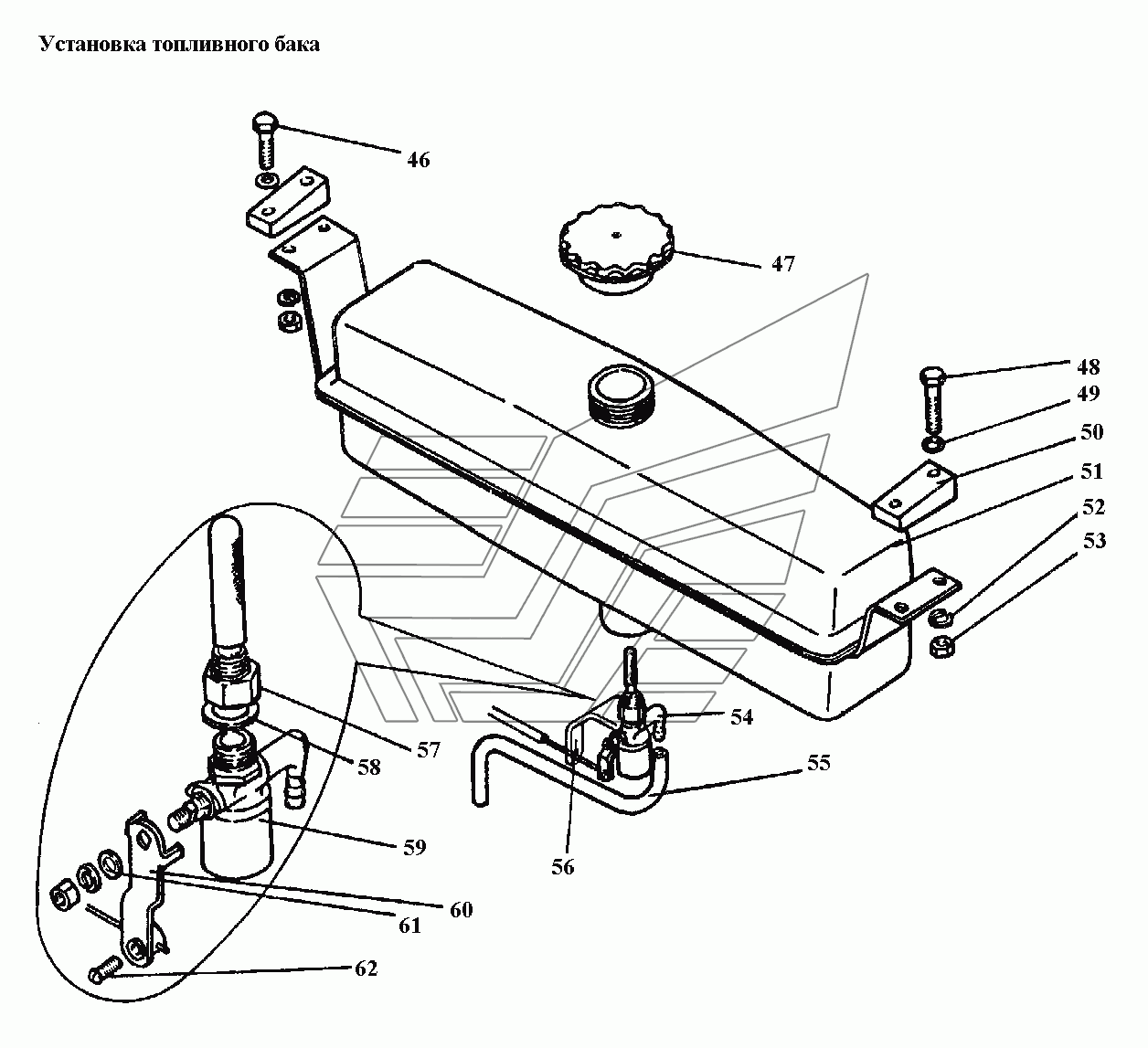 Установка топливного бака

46
47
48
49
50
51
52
53
54
55
56
57
58
59
60
61
62