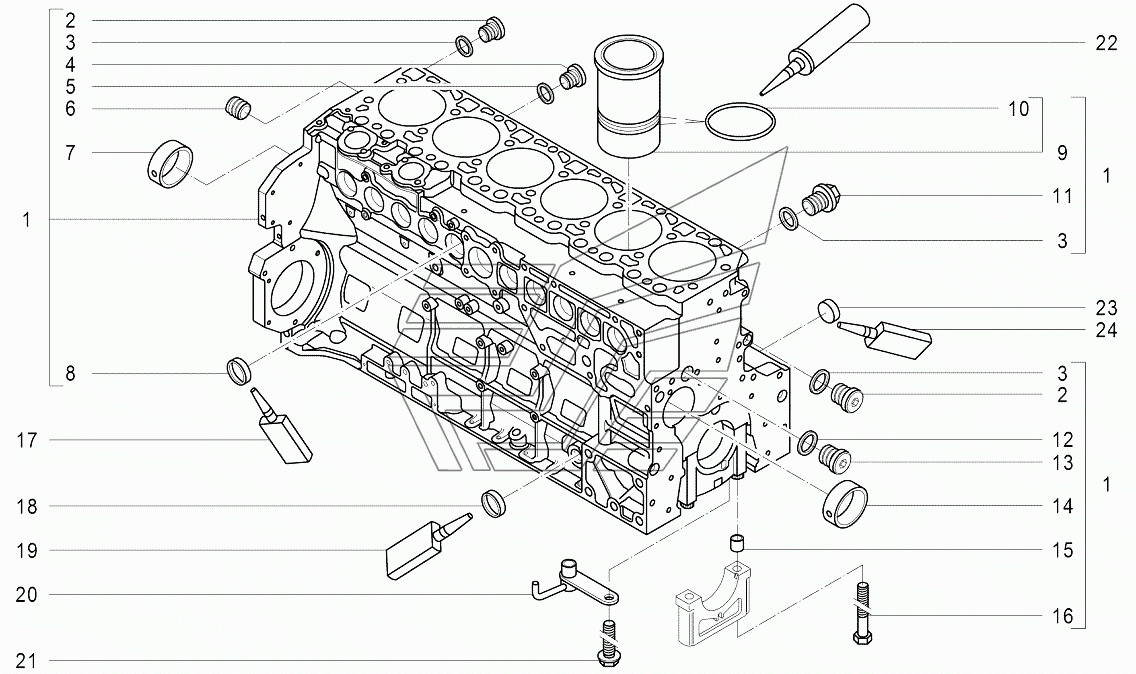 2
3
4
5
6
7
1
8
17
18
19
20
21
22
10
9
1
11
3
23
24
3
2
12
13
1
14
15
16