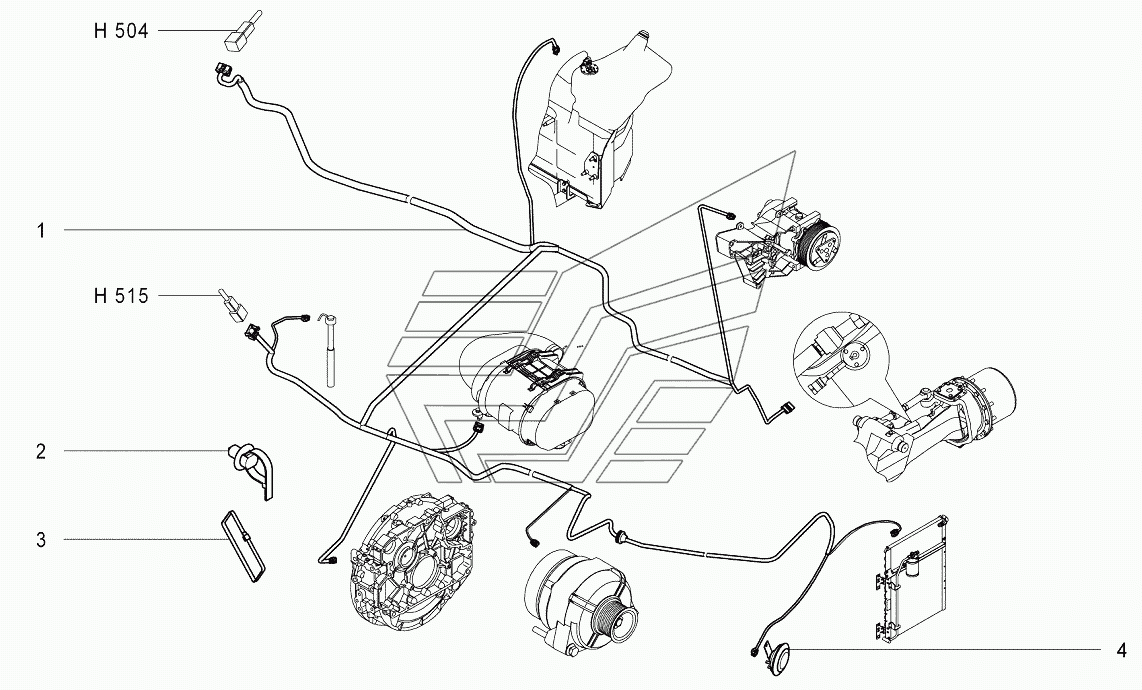 H 504

1

H 515

2

3

4