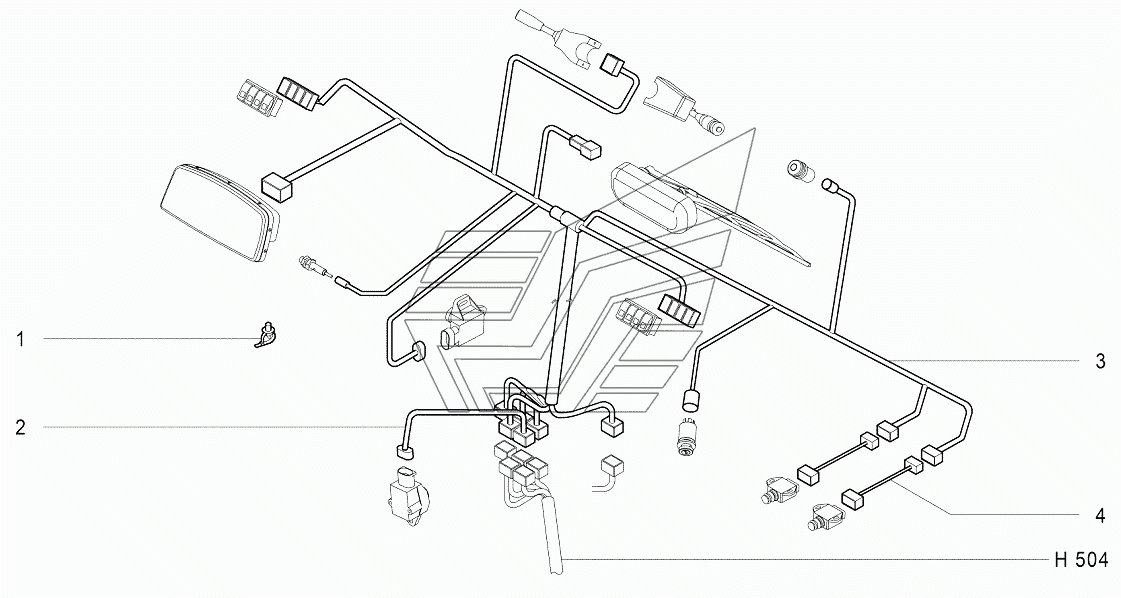 1
2
3
4
H 504