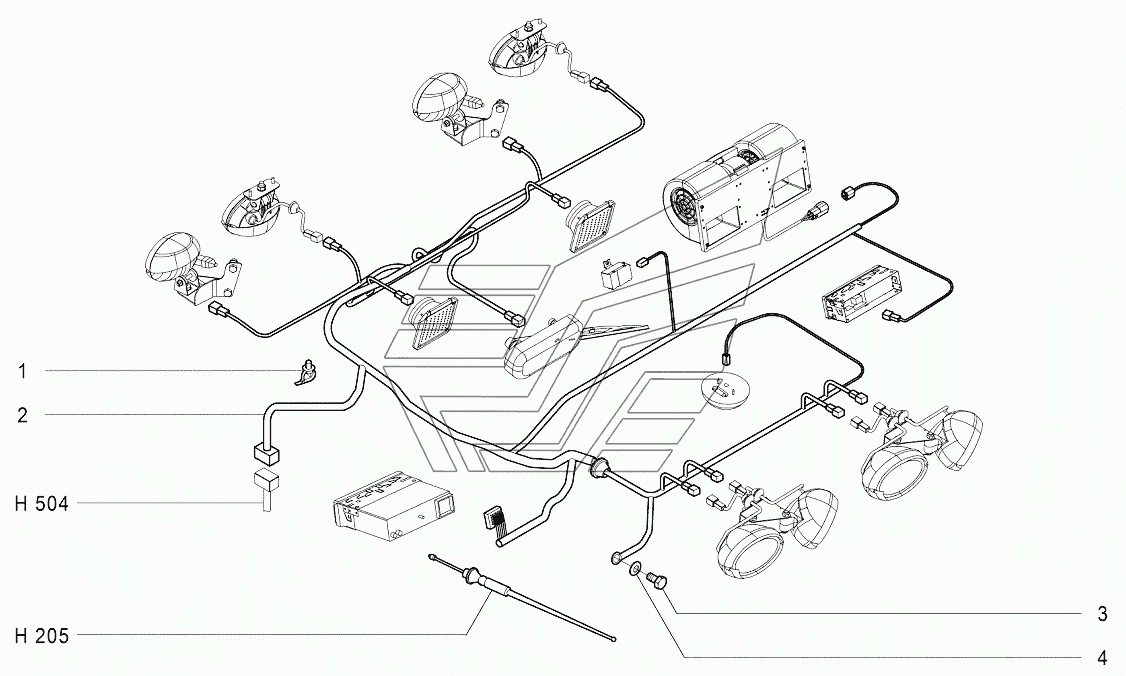 1
2
H 504
H 205
3
4