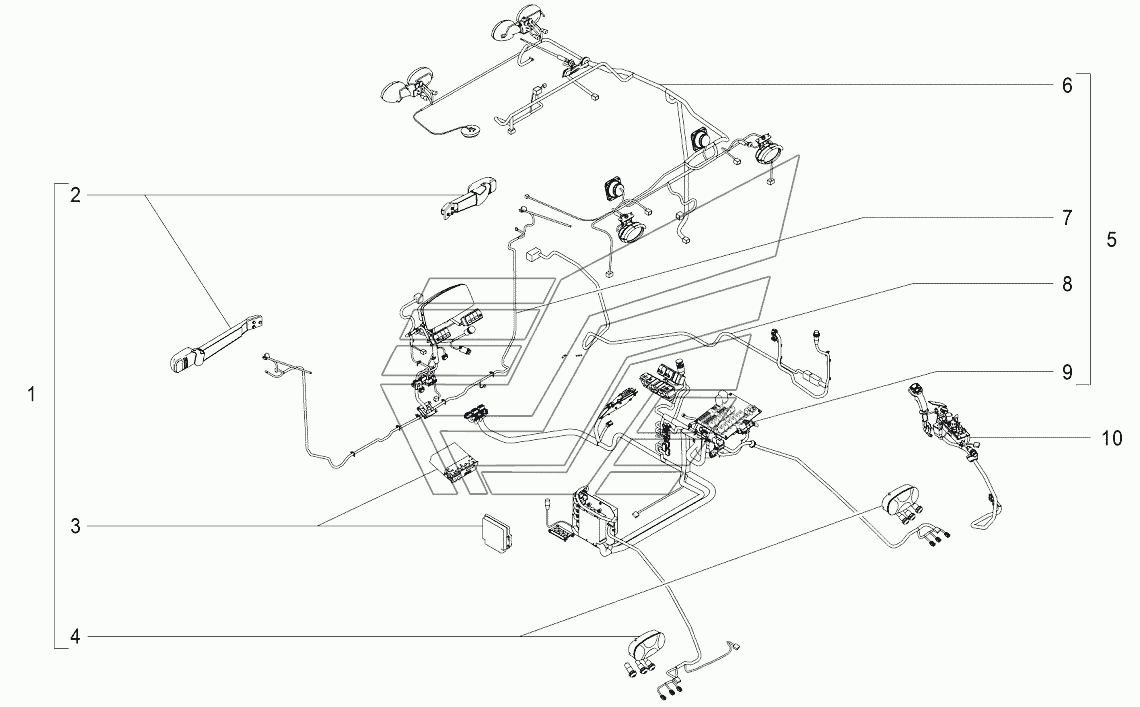 6
2
7
5
8
9
1
10
3
4