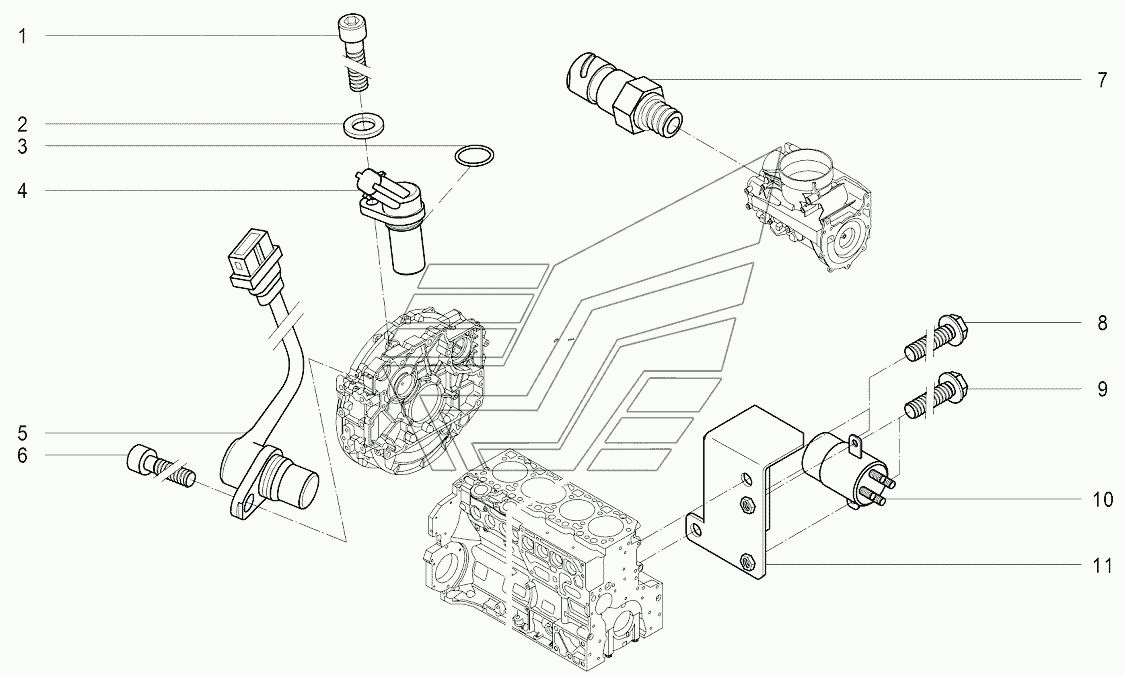 1
2
3
4
5
6
7
8
9
10
11