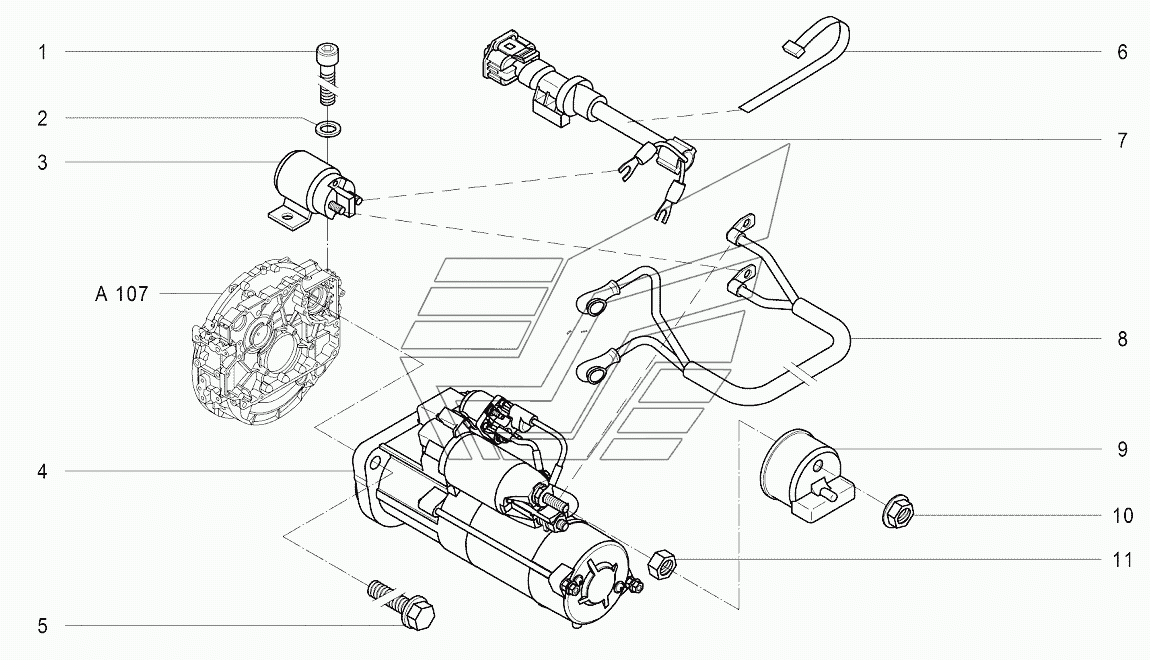 1
2
3
A 107
4
5
6
7
8
9
10
11