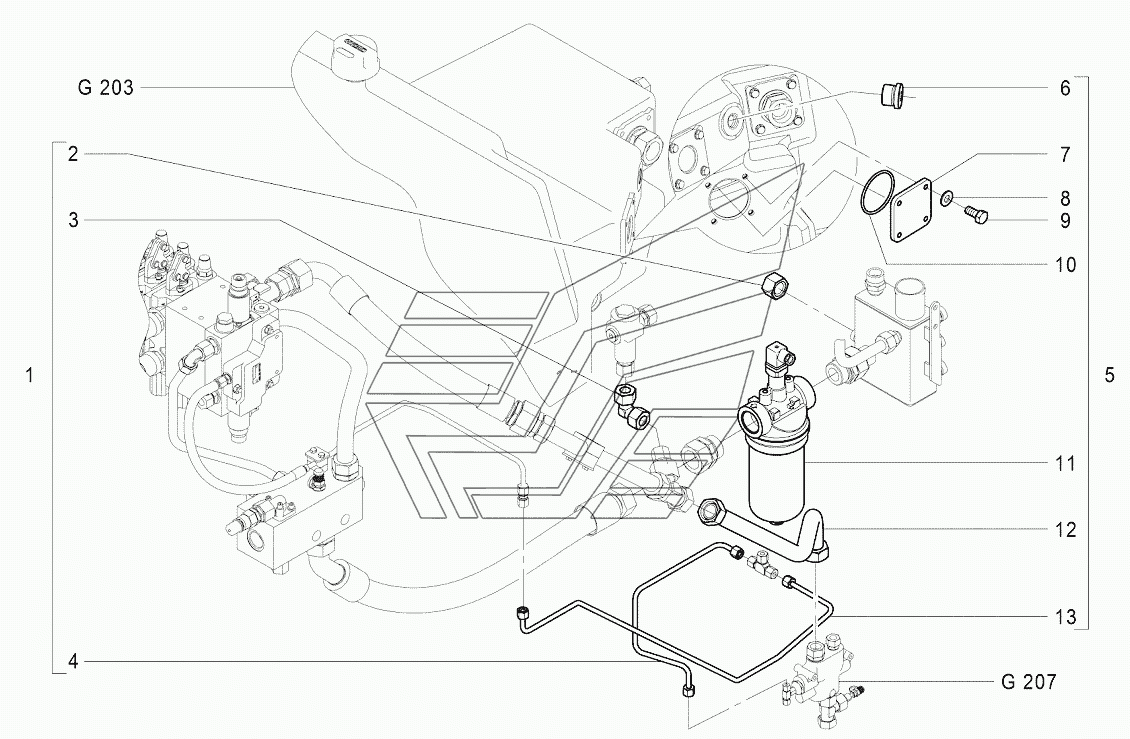 G 203
2
3
1
4
6
7
8
9
10
5
11
12
13
G 207