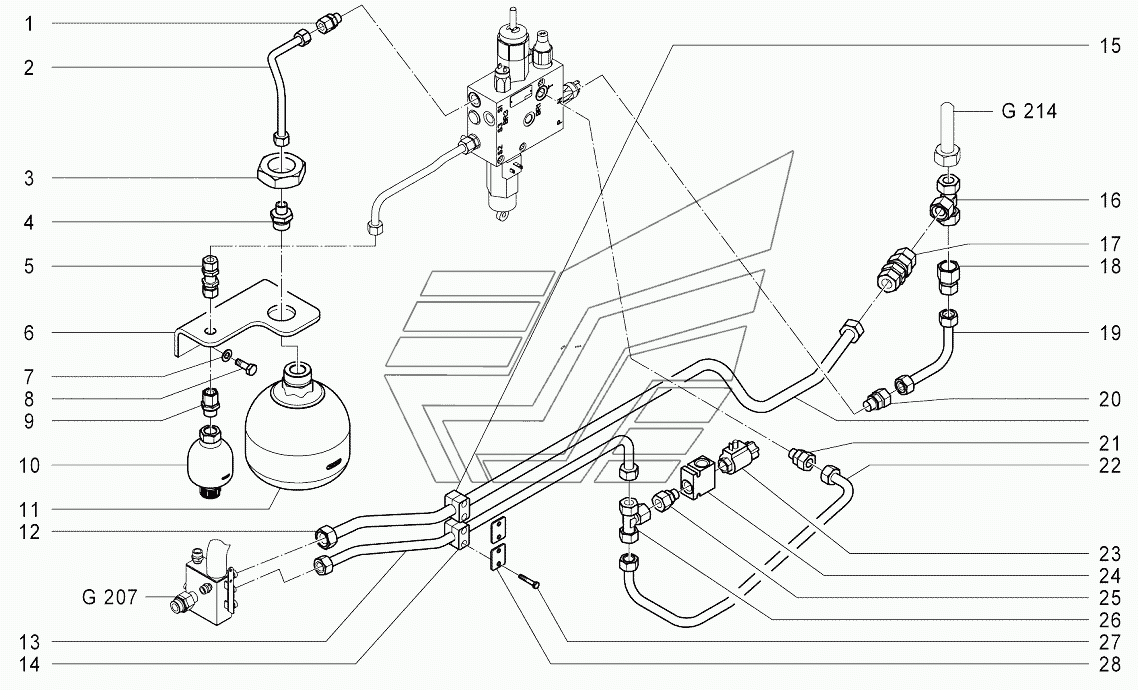 1
2
3
4
5
6
7
8
9
10
11
12
G 207
13
14
15
G 214
16
17
18
19
20
21
22
23
24
25
26
27
28