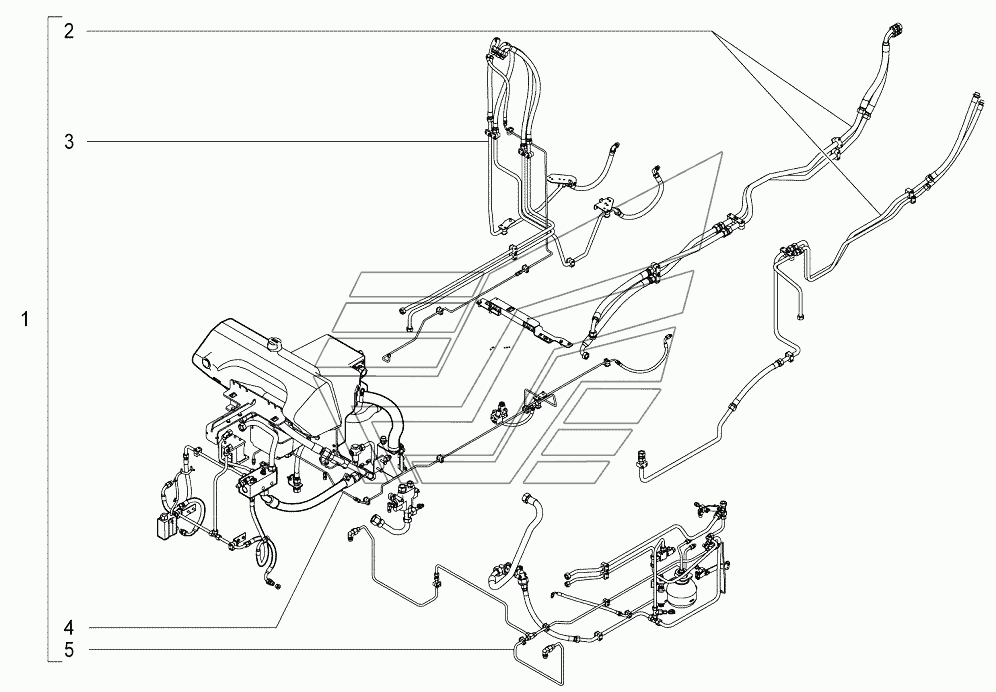 2
3
1
4
5