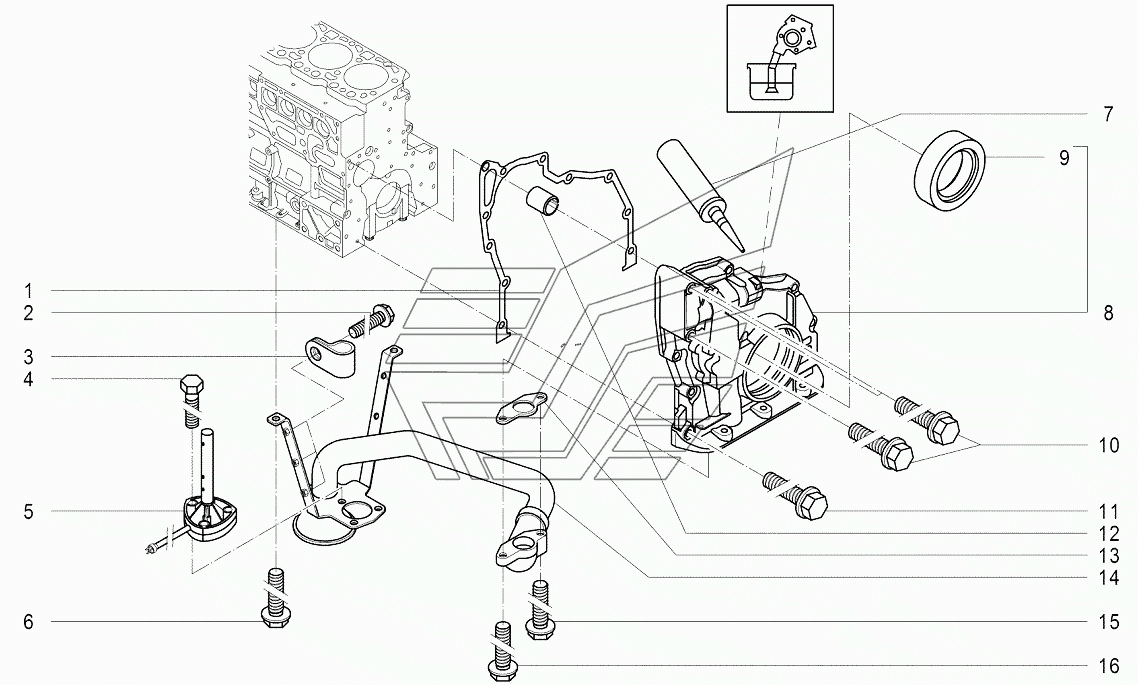 1
2
3
4
5
6
7
9
8
10
11
12
13
14
15
16