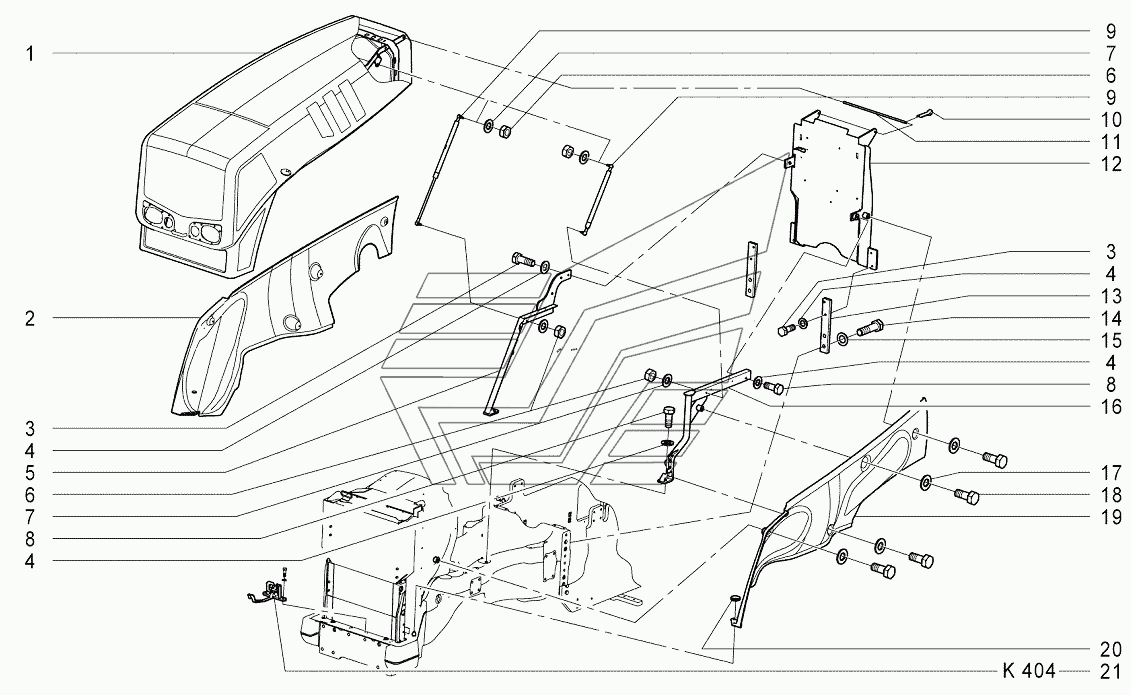 1
2
3
4
5
6
7
8
4
9
7
6
9
10
11
12
3
4
13
14
15
4
8
16
17
18
19
20
K 404
21