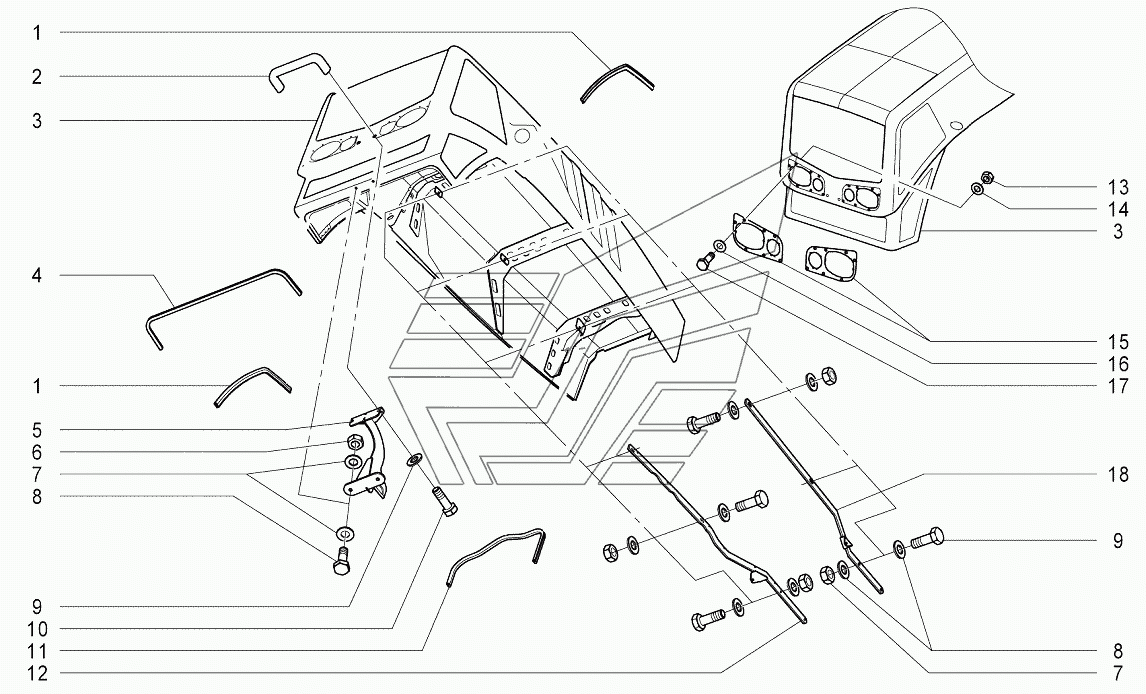 1
2
3
4
1
5
6
7
8
9
10
11
12
13
14
3
15
16
17
18
9
8
7