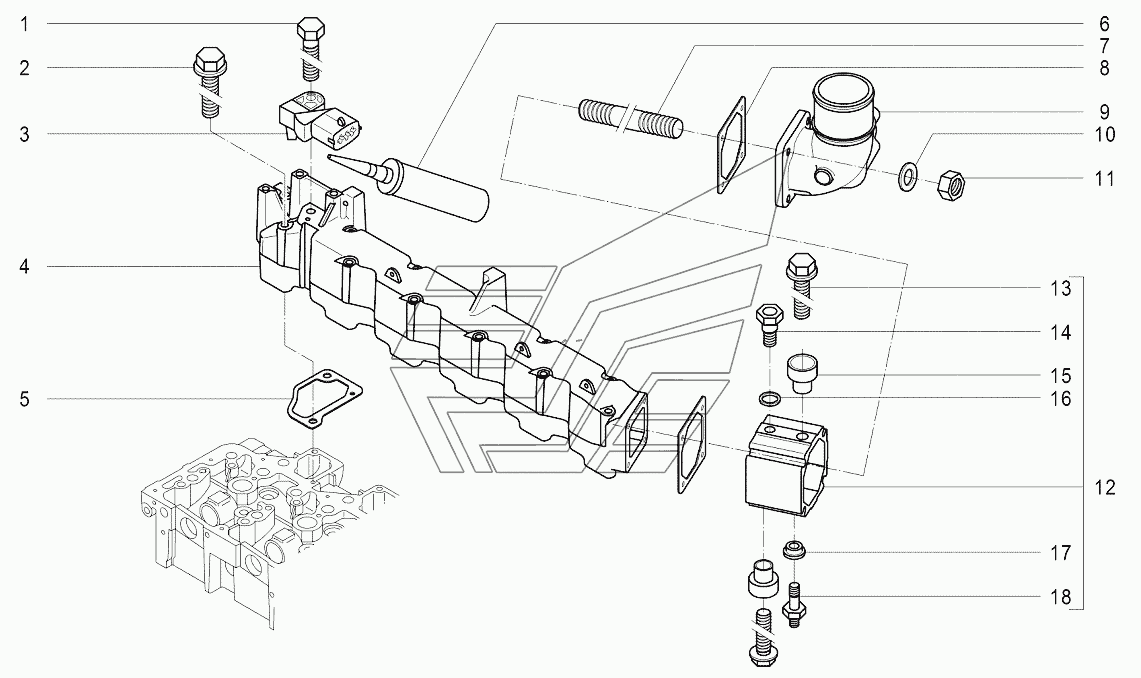 1
2
3
4
5
6
7
8
9
10
11
13
14
15
16
12
17
18