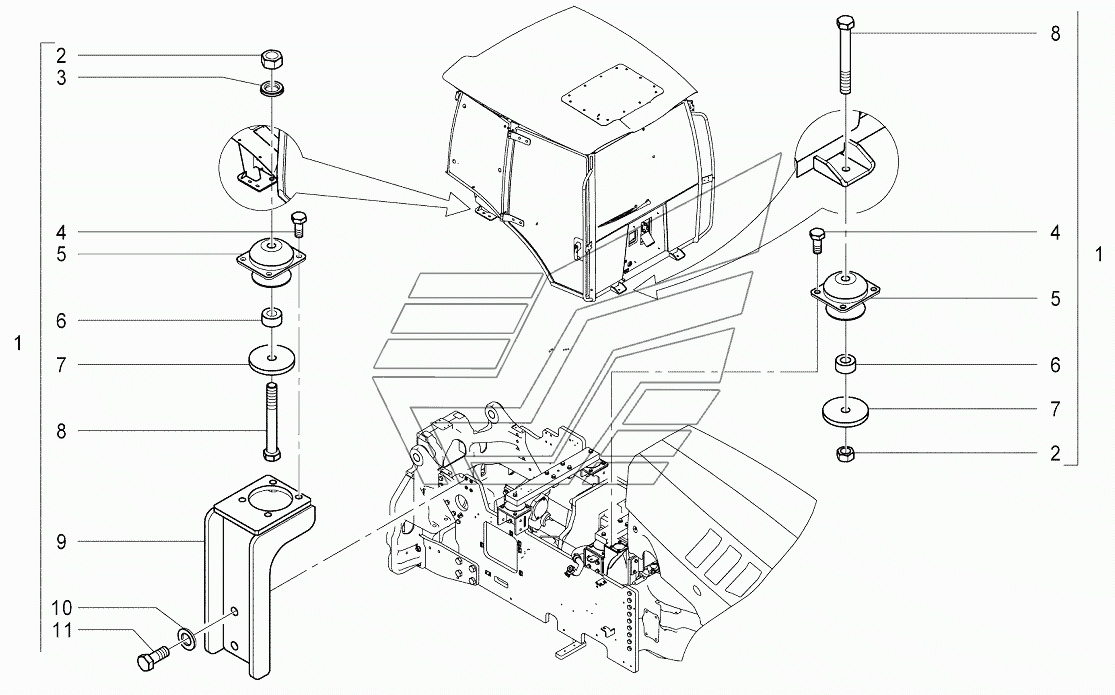 2
3
4
5
6
7
8
9
10
11
1
8
4
5
6
7
2
1