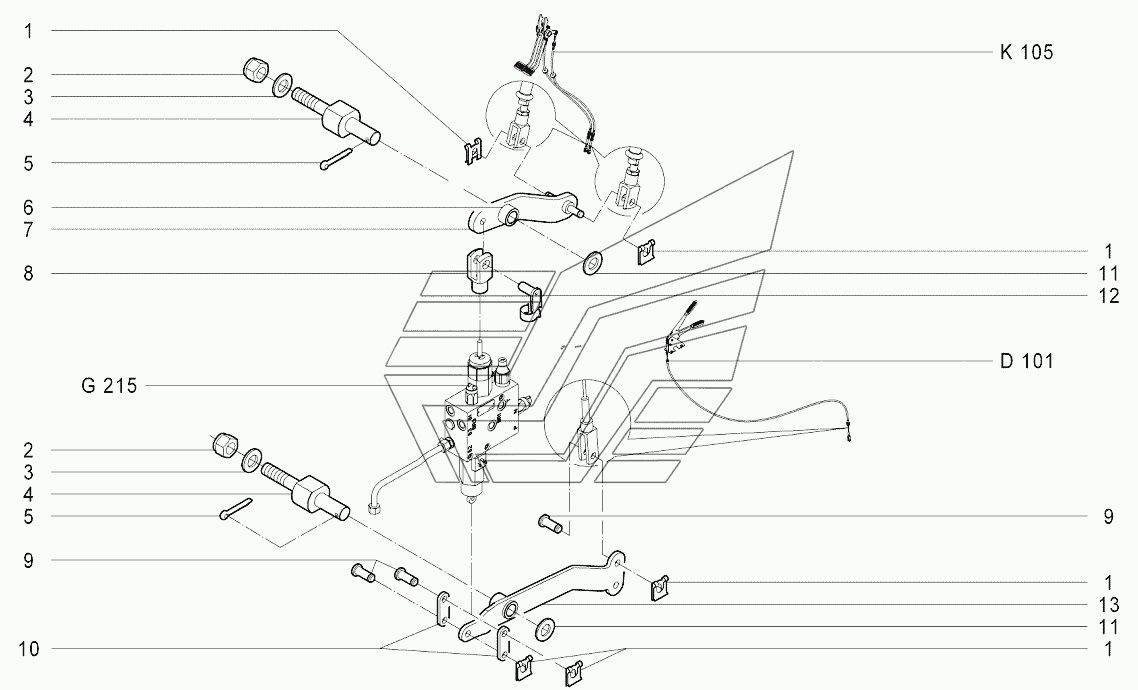 1
2
3
4
5
6
7
8
G 215
2
3
4
5
9
10
K 105
1
11
12
D 101
9
1
13
11
1