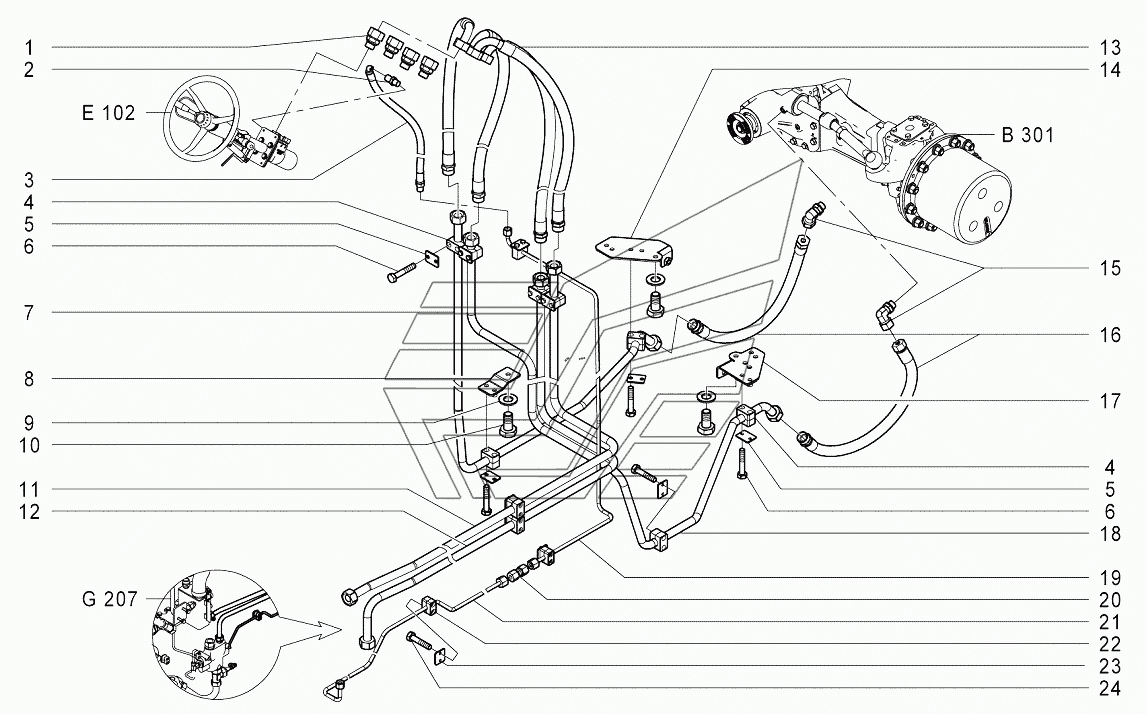 1
2
E 102
3
4
5
6
7
8
9
10
11
12
G 207
13
14
B 301
15
16
17
4
5
6
18
19
20
21
22
23
24