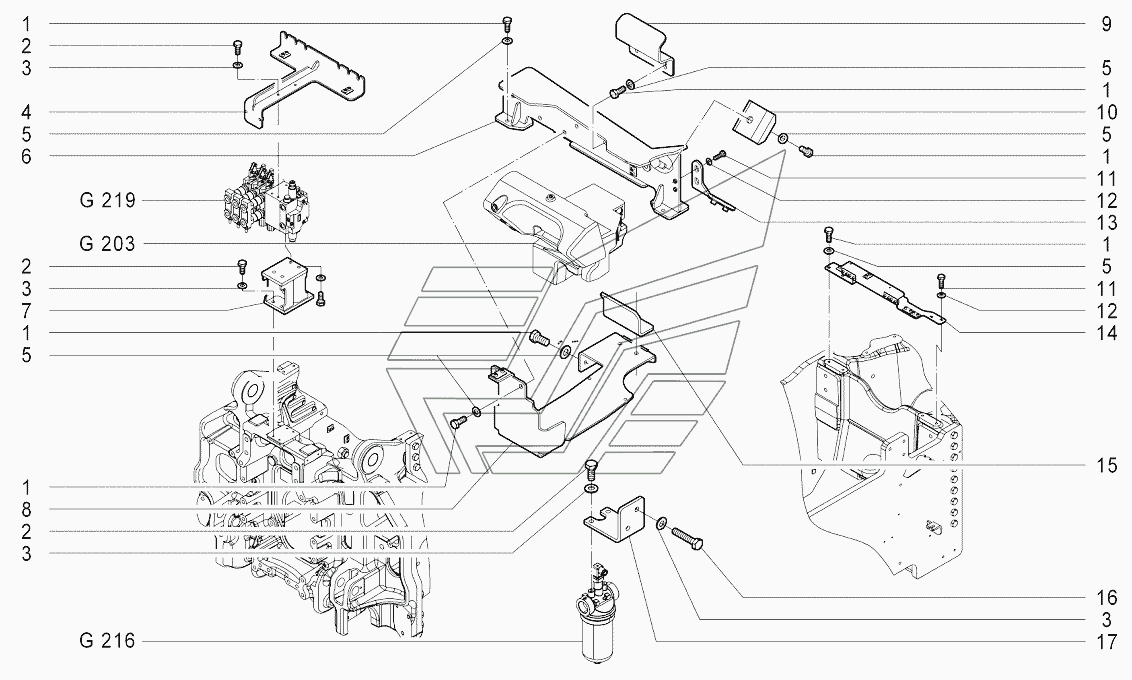 1
2
3
4
5
6
G 219
G 203
2
3
7
1
5
1
8
2
3
G 216
9
5
1
10
5
1
11
12
13
1
5
11
12
14
15
16
3
17