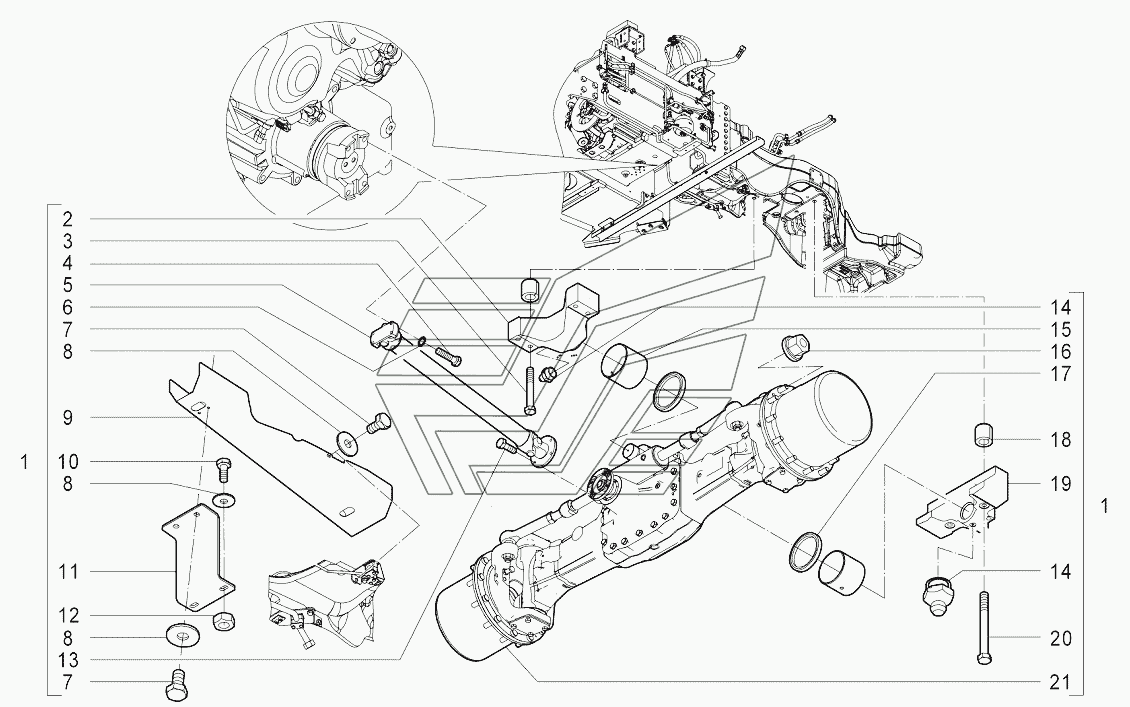 2
3
4
5
6
7
8
9
1
10
8
11
12
8
13
7
14
15
16
17
18
19
1
14
20
21