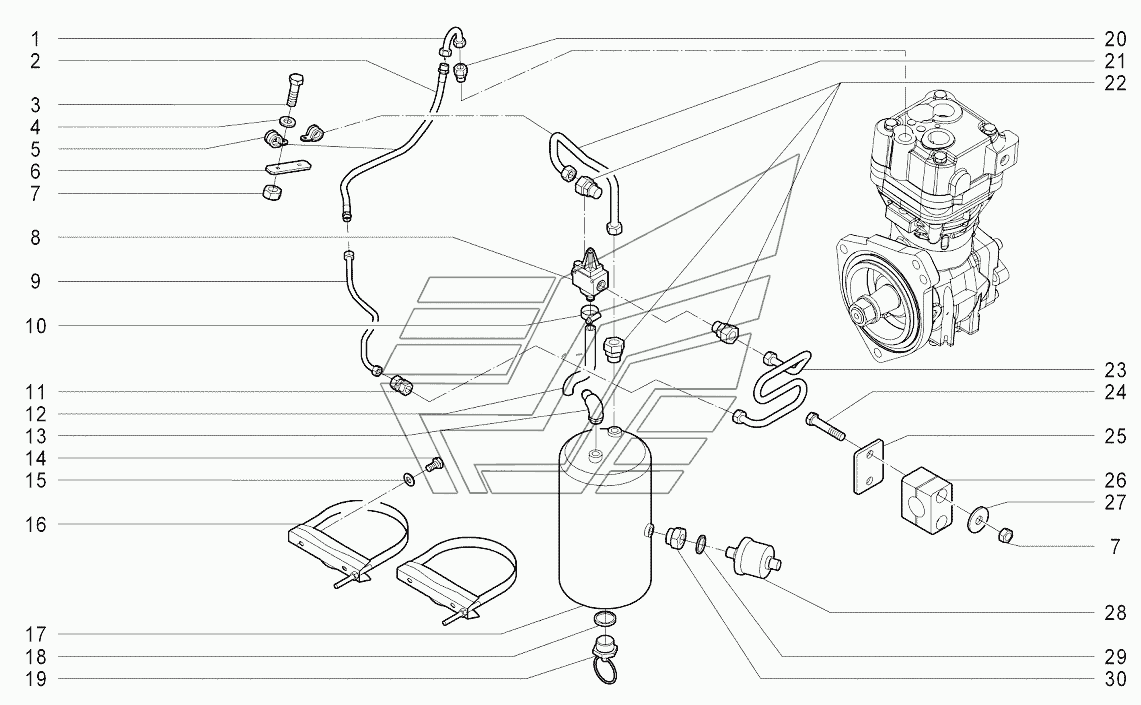 1
2
3
4
5
6
7
8
9
10
11
12
13
14
15
16
17
18
19
20
21
22
23
24
25
26
27
7
28
29
30