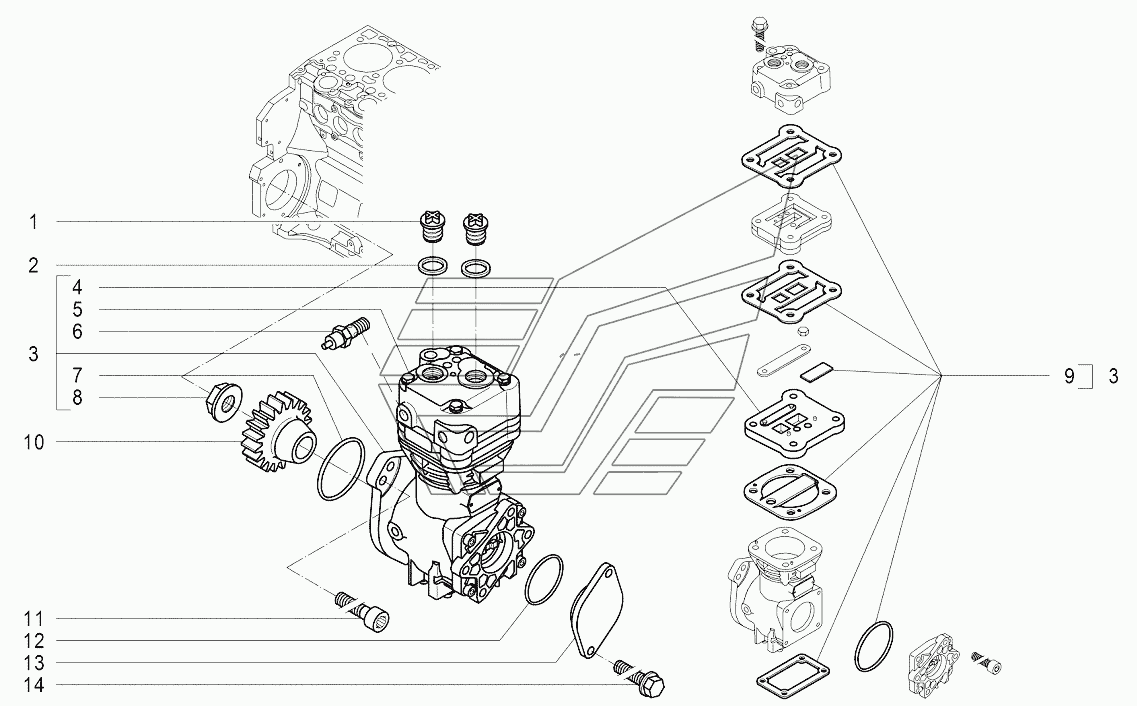 1
2
4
5
6
3
7
8
10
11
12
13
14
9 3