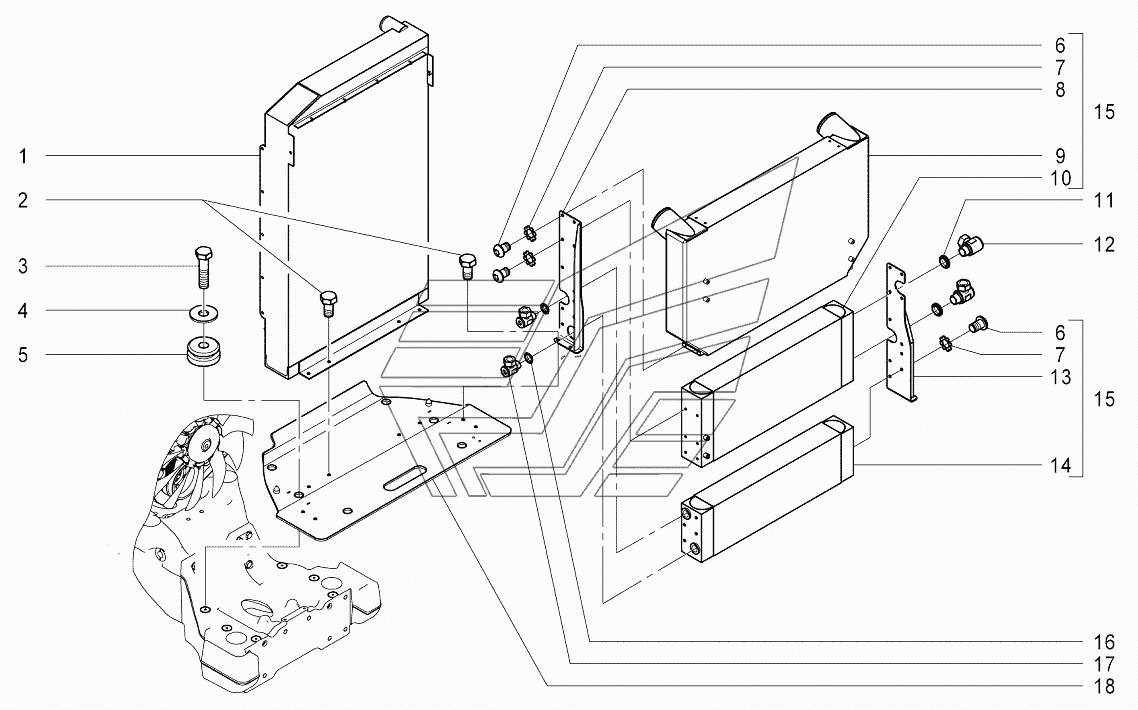 1
2
3
4
5
6
7
8
15
9
10
11
12
6
7
13
15
14
16
17
18