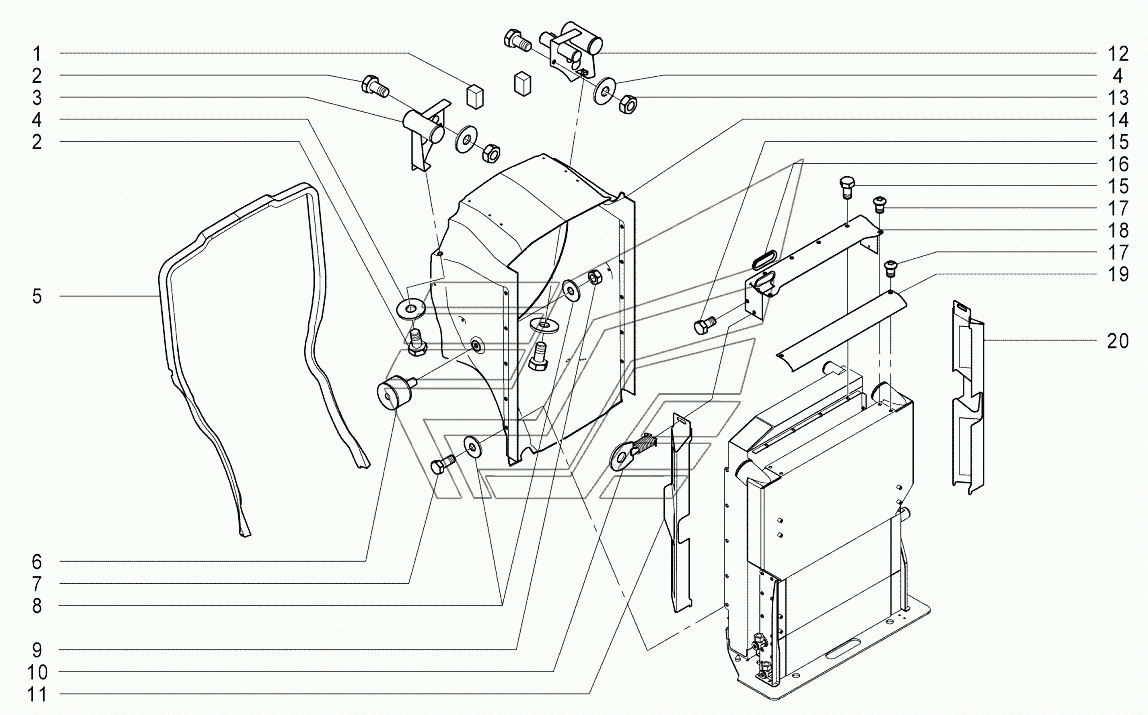 1
2
3
4
2
5
6
7
8
9
10
11
12
4
13
14
15
16
15
17
18
17
19
20