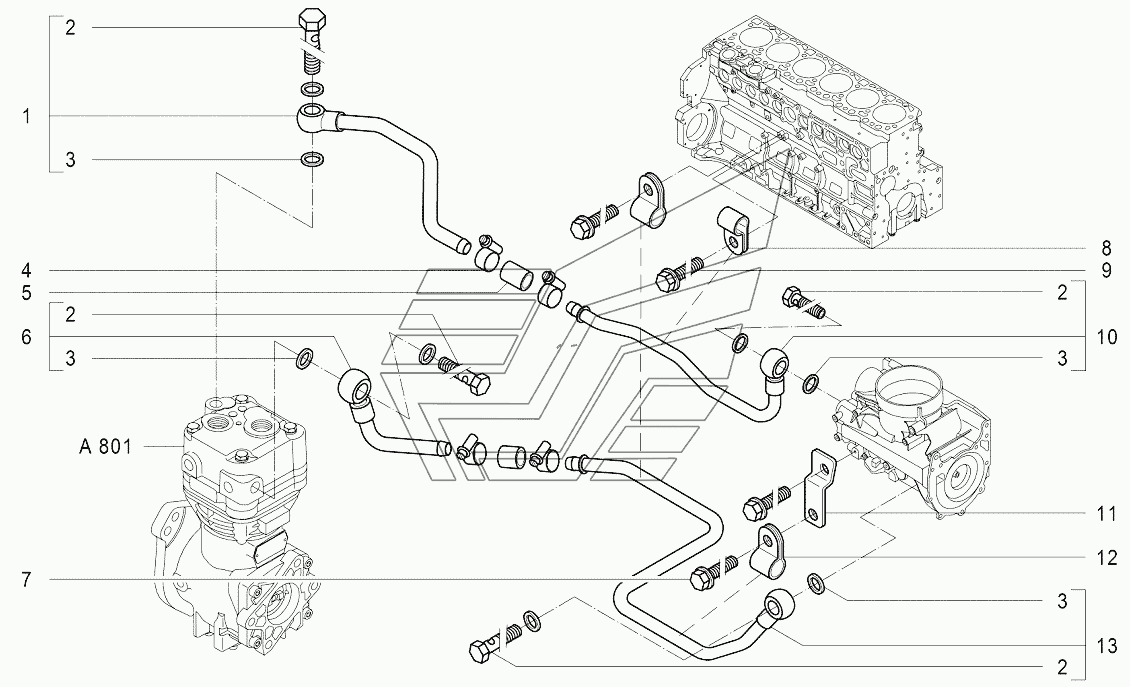 2
1
3
4
5
2
6
3
A 801
7
8
9
2
10
3
11
12
3
13
2