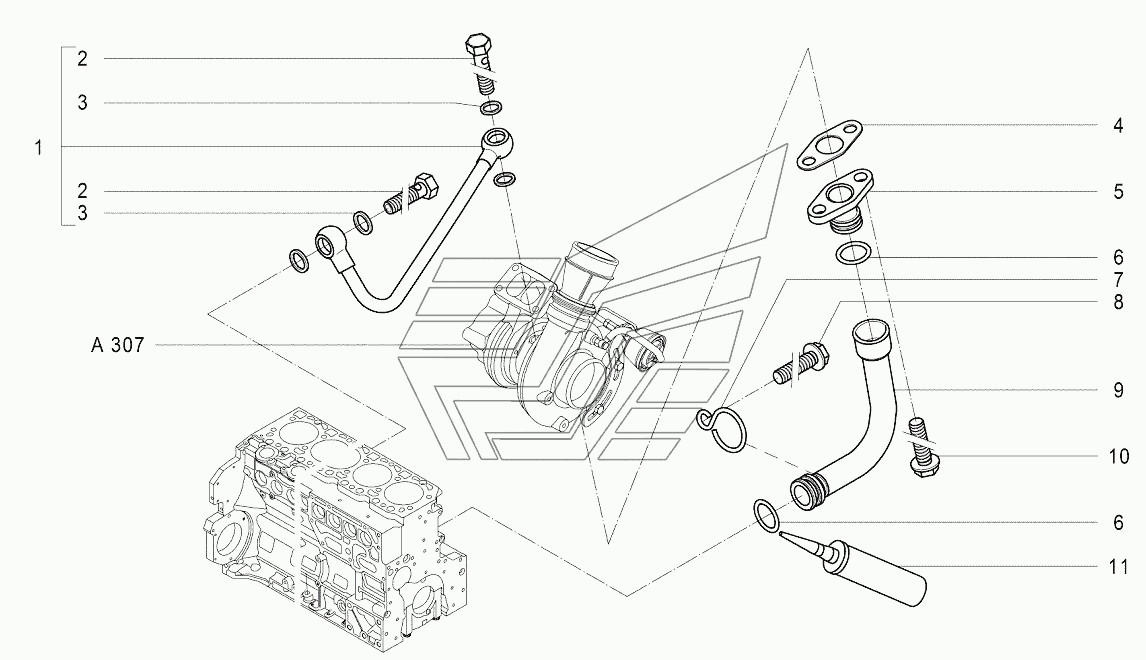 2
3
1
2
3
A 307
4
5
6
7
8
9
10
6
11