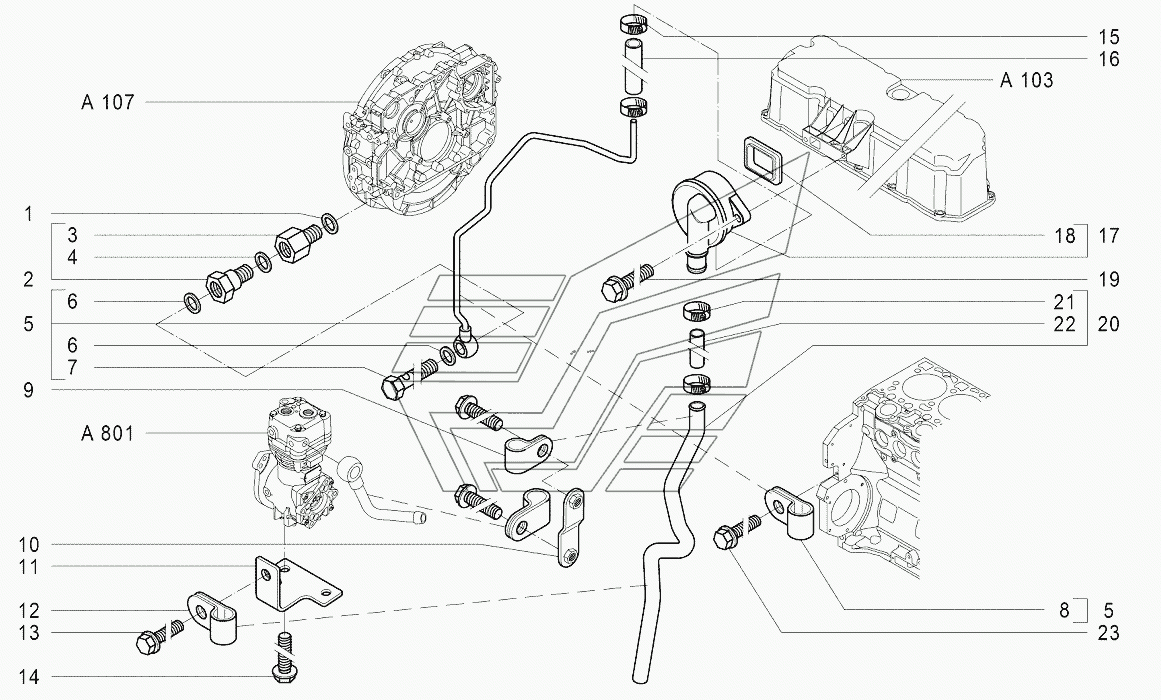 A 107
1
3
4
2
6
5
6
7
9
A 801
10
11
12
13
14
15
16
A 103
18
17
19
21
22
20
8
5
23