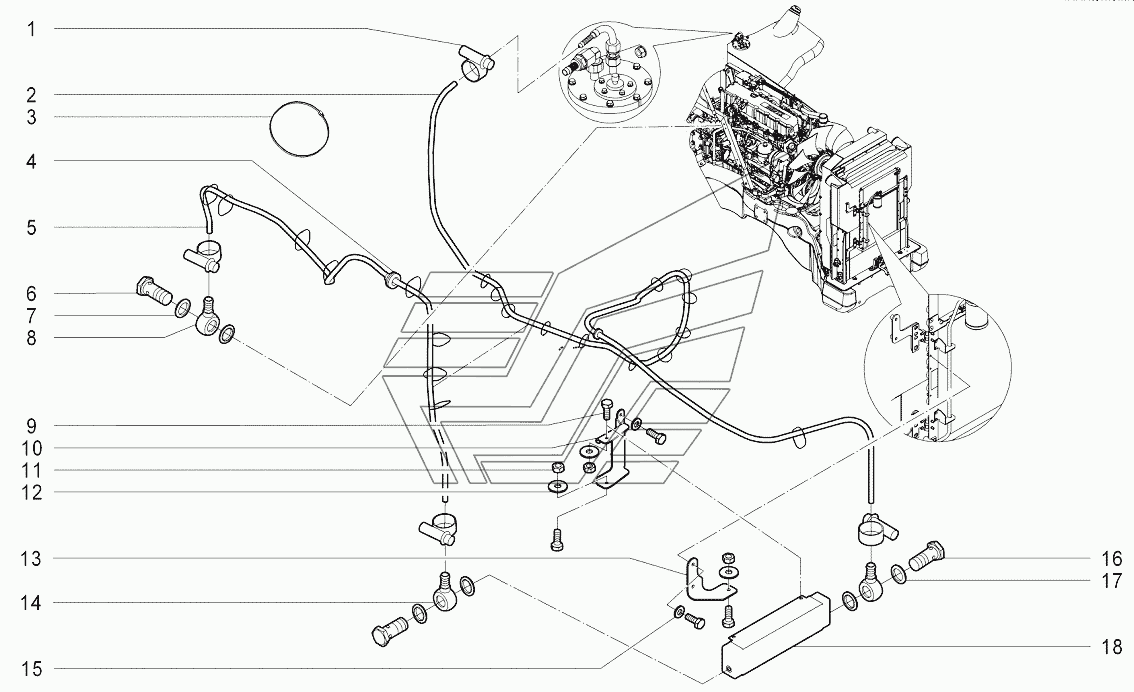 1
2
3
4
5
6
7
8
9
10
11
12
13
14
15
16
17
18