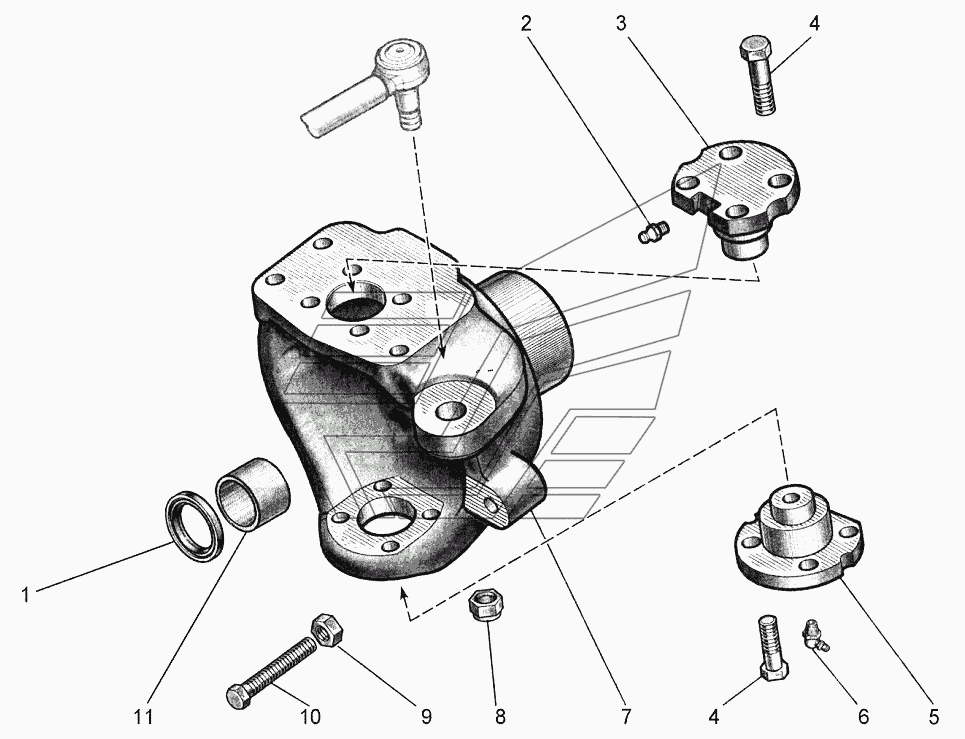 2
3
4
1
11
10
9
8
7
4
6
5