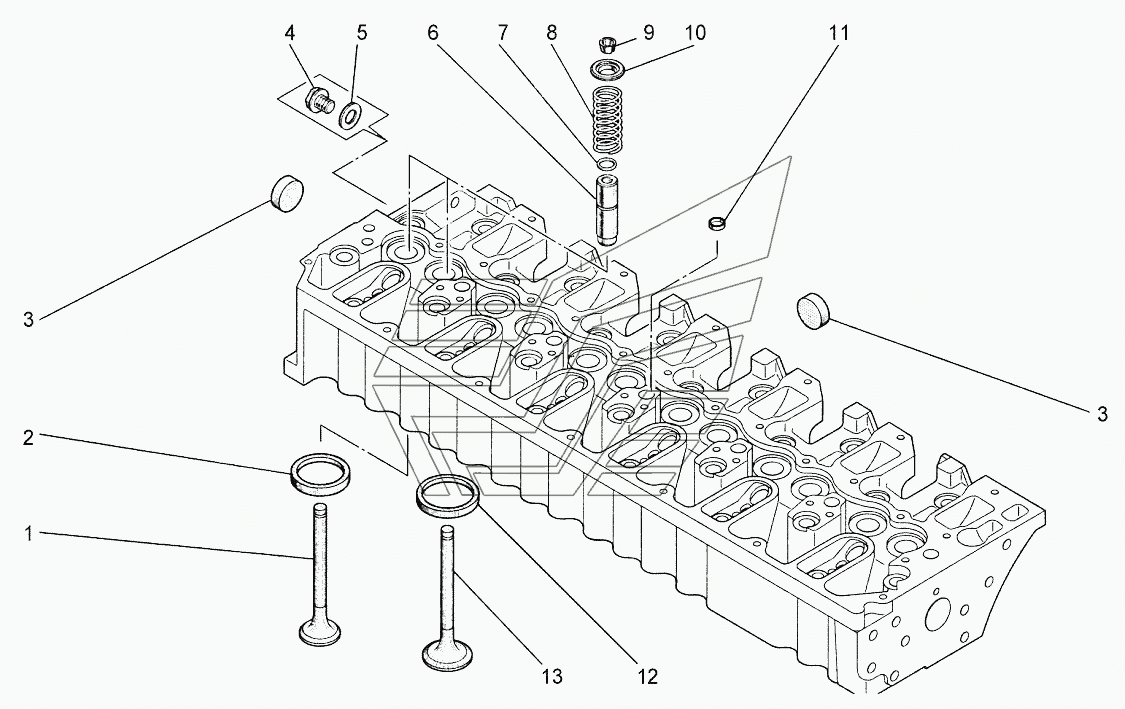 4
5
6
7
8
9
10
11
3
3
2
1
13
12