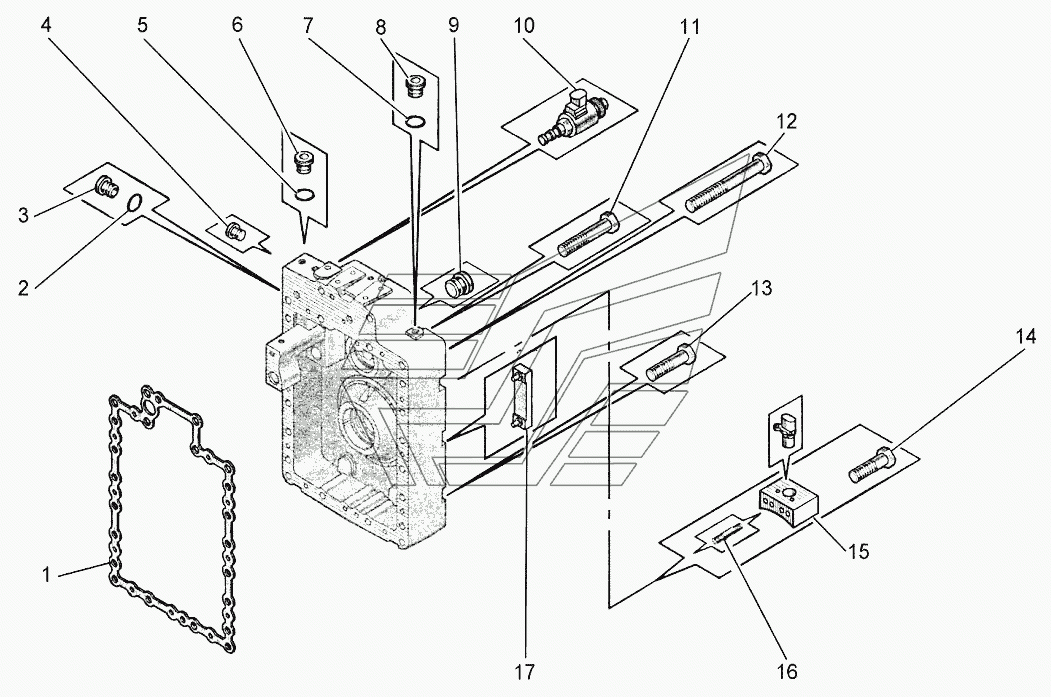 4
5
6
7
8
9
10
11
12
3
2
13
14
1
15
17
16