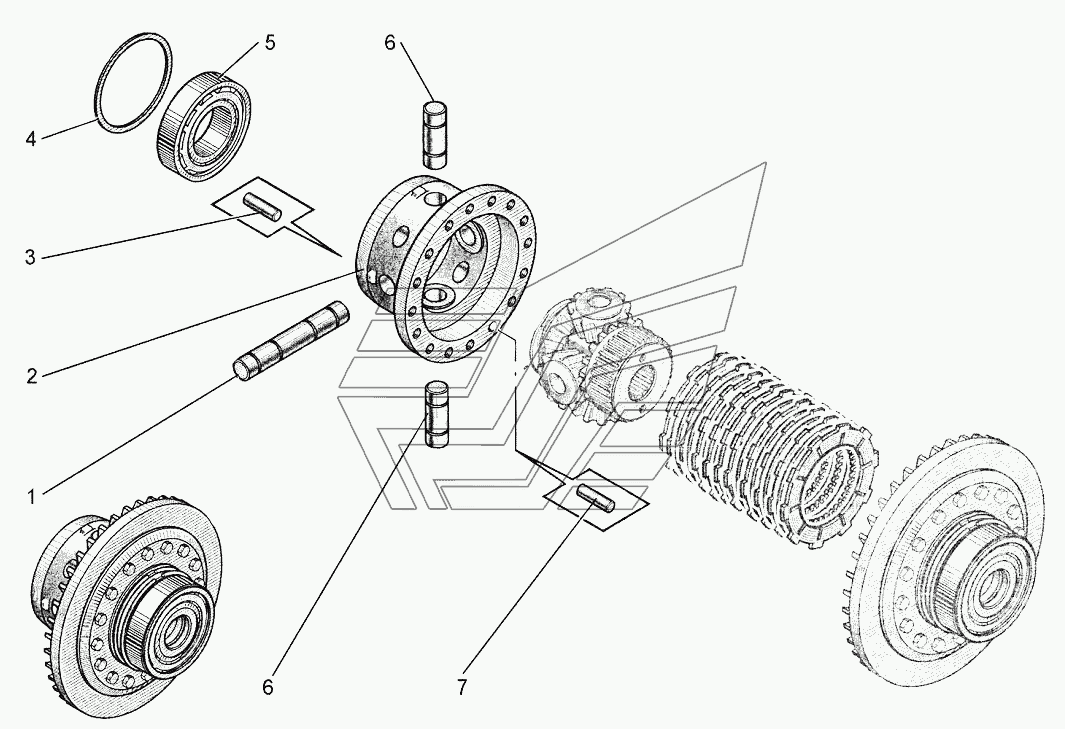 5
6
4
3
2
1
6
7