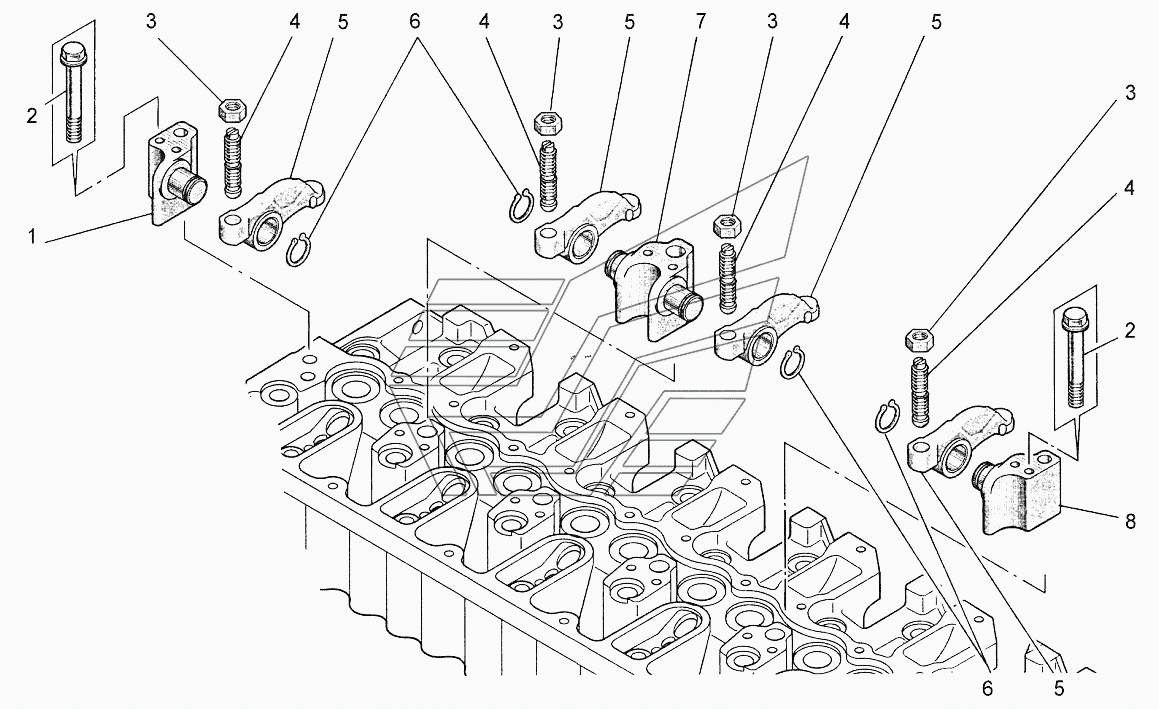 3
4
5
6
4
3
5
7
3
4
5
2
1
3
4
2
8
6
5