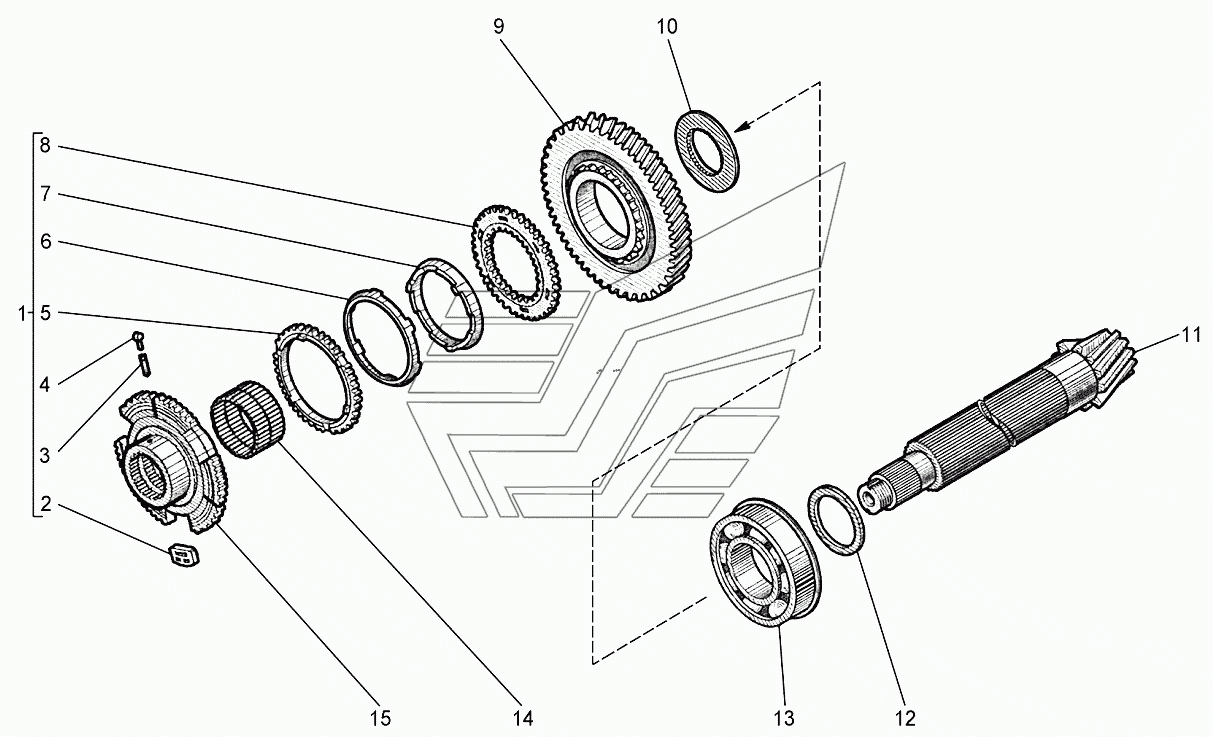 9
10
8
7
6
1
5
4
3
2
11
15
14
13
12