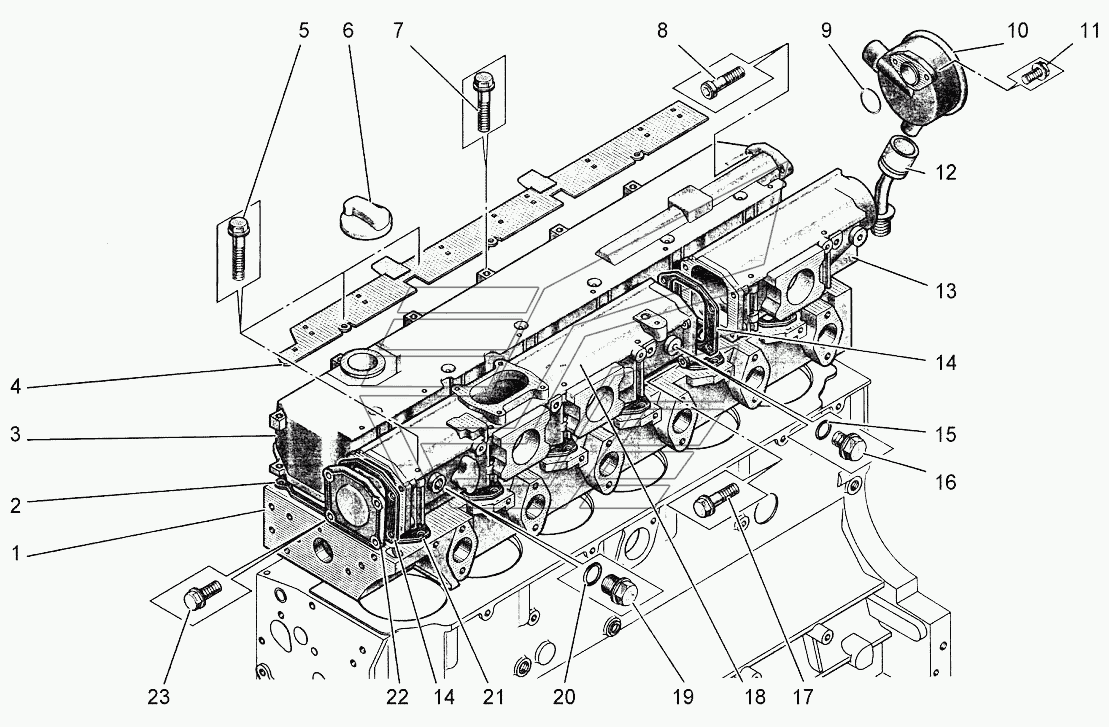 5 6 7 8 9 10 11
12
13
14
15
16
4
3
2
1
23 22 14 21 20 19 18 17