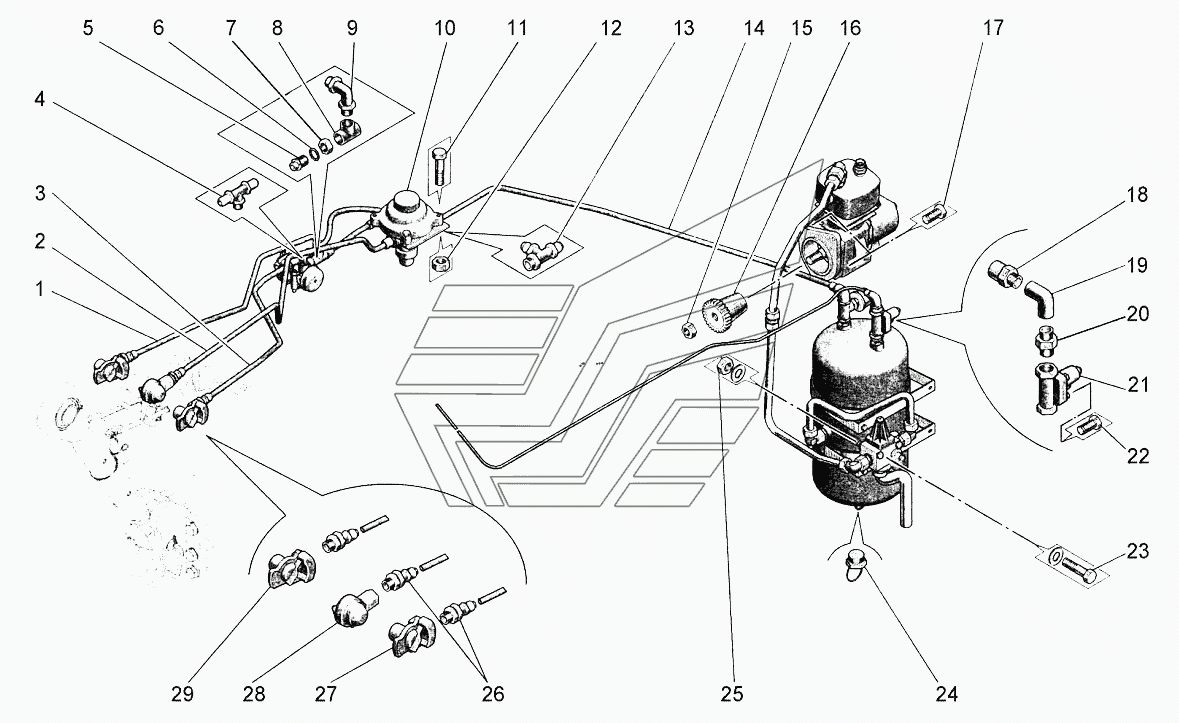 5 6 7 8 9 10 11 12 13 14 15 16 17

4

3

2

1

18

19

20

21

22

23

29 28 27 26 25 24